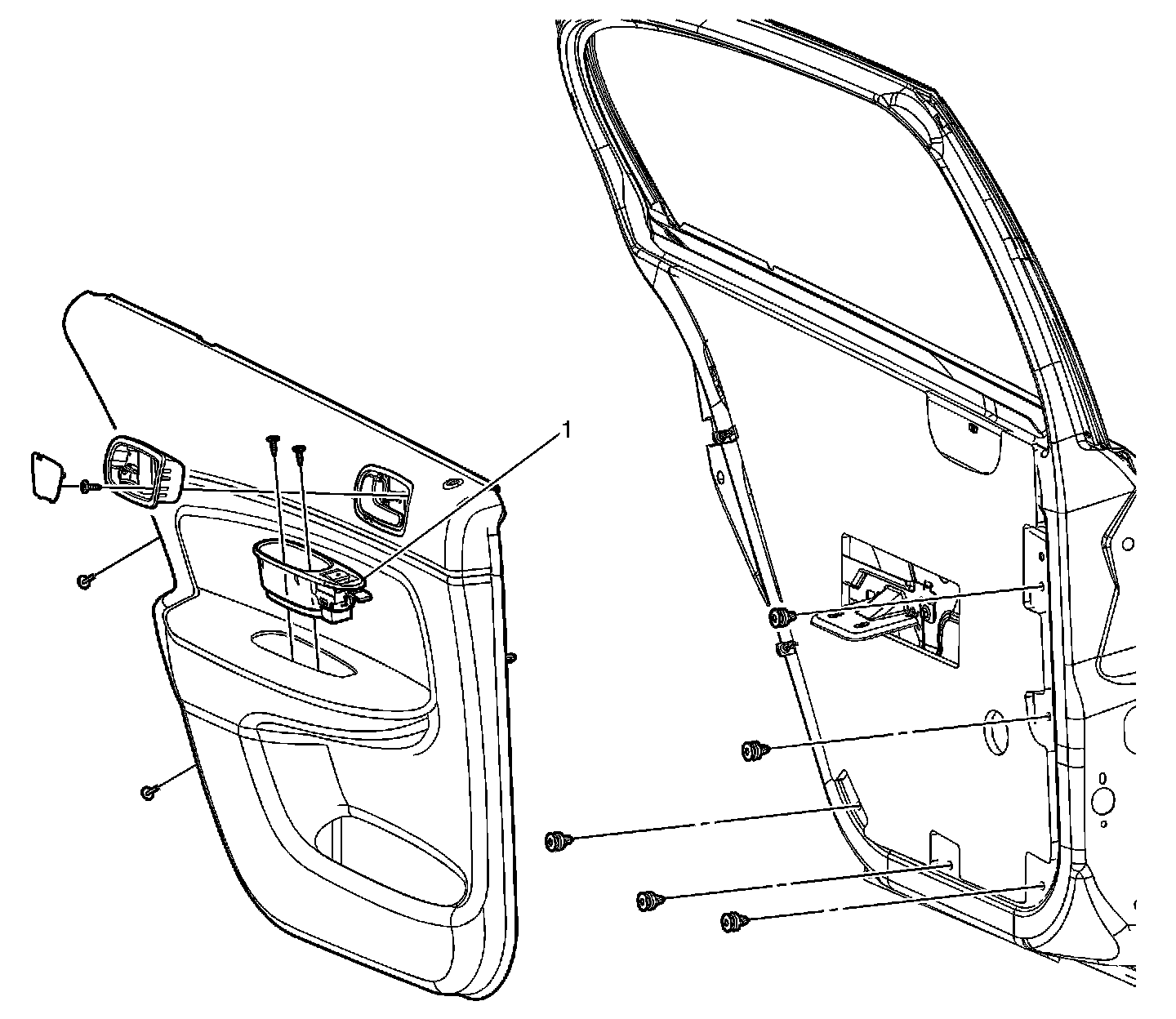 1