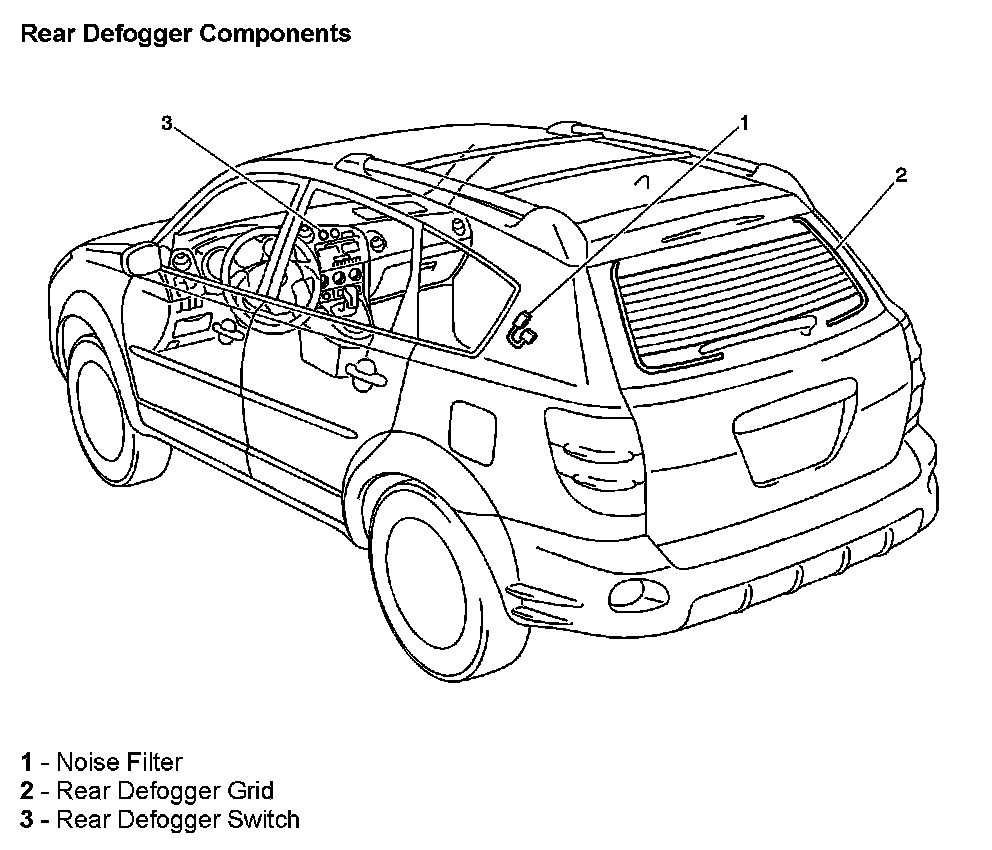 Rear Defogger Components

3

1

2

1 - Noise Filter
2 - Rear Defogger Grid
3 - Rear Defogger Switch