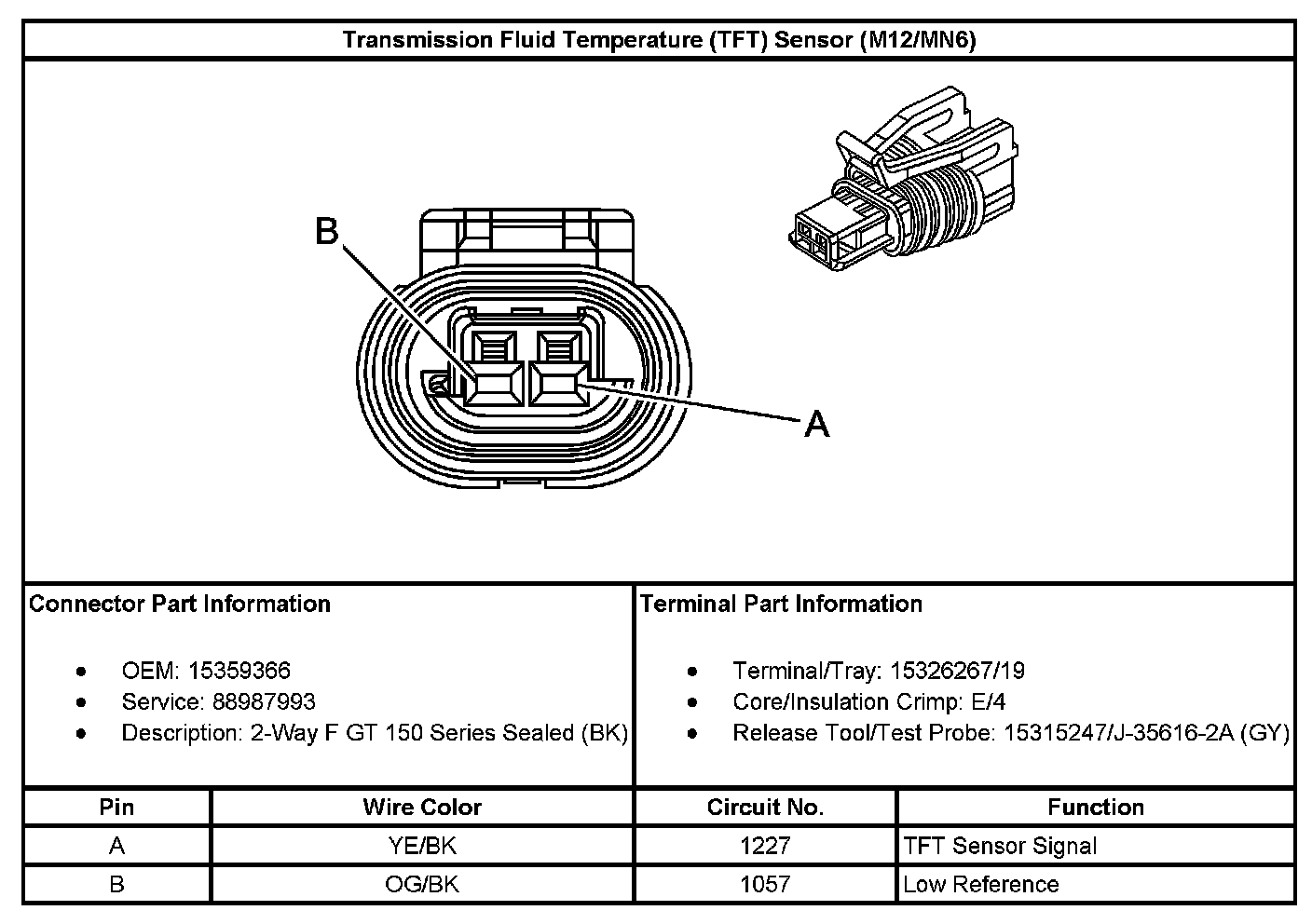 Transmission Fluid Temperature (TFT) Sensor (M12/MN6)

B

A

Connector Part Information

- OEM: 15359366
- Service: 88987993
- Description: 2-Way F GT 150 Series Sealed (BK)

Terminal Part Information

- Terminal/Tray: 15326267/19
- Core/Insulation Crimp: E/4
- Release Tool/Test Probe: 15315247/J-35616-2A (GY)

| Pin | Wire Color | Circuit No. | Function |
|---|---|---|---|
| A | YE/BK | 1227 | TFT Sensor Signal |
| B | OG/BK | 1057 | Low Reference |