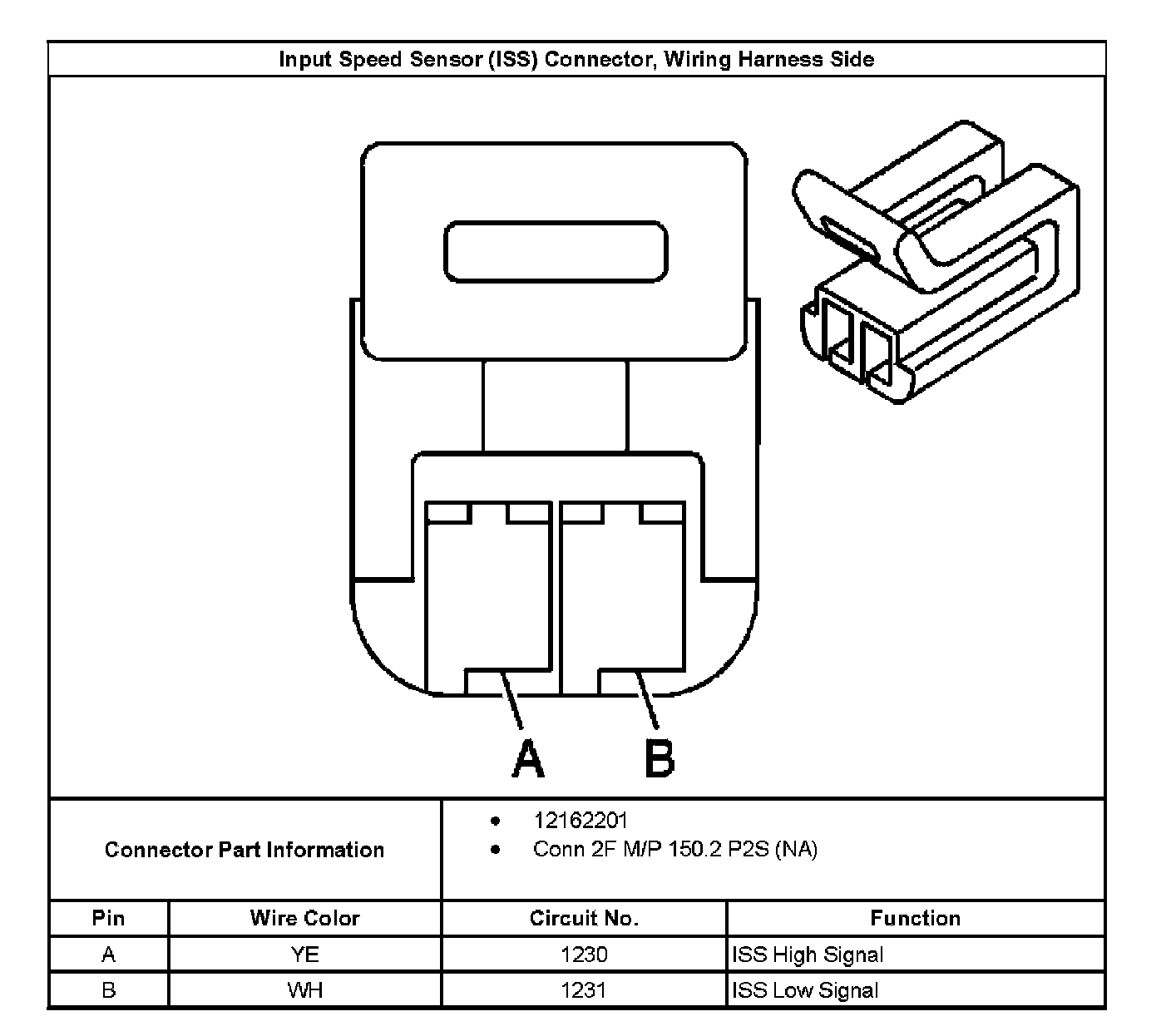 Input Speed Sensor (ISS) Connector, Wiring Harness Side

A B

Connector Part Information

- 12162201
- Conn 2F M/P 150.2 P2S (NA)

| Pin | Wire Color | Circuit No. | Function |
|---|---|---|---|
| A | YE | 1230 | ISS High Signal |
| B | WH | 1231 | ISS Low Signal |