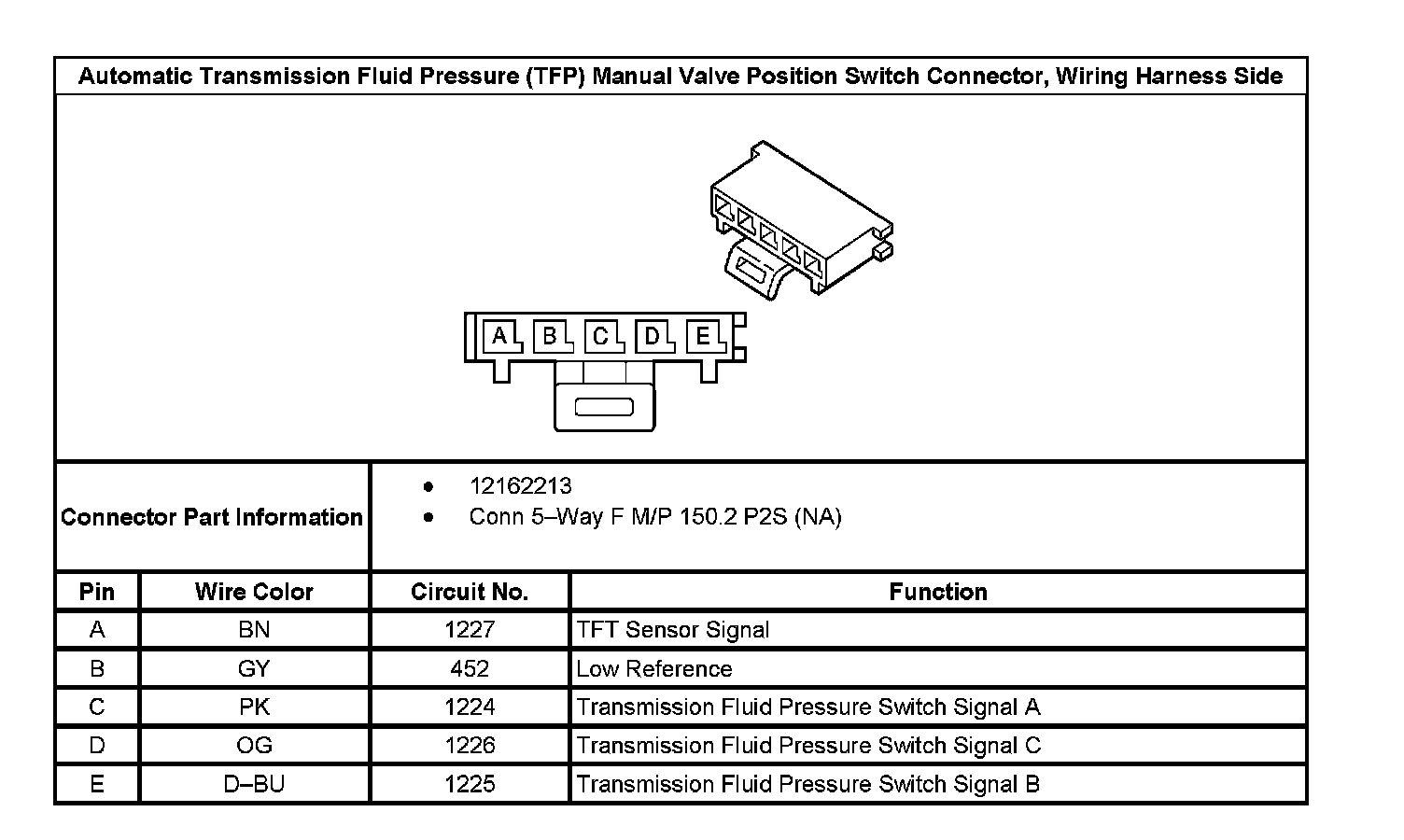 Automatic Transmission Fluid Pressure (TFP) Manual Valve Position Switch Connector, Wiring Harness Side

A B C D E

Connector Part Information
• 12162213
• Conn 5–Way F M/P 150.2 P2S (NA)

| Pin | Wire Color | Circuit No. | Function |
|---|---|---|---|
| A | BN | 1227 | TFT Sensor Signal |
| B | GY | 452 | Low Reference |
| C | PK | 1224 | Transmission Fluid Pressure Switch Signal A |
| D | OG | 1226 | Transmission Fluid Pressure Switch Signal C |
| E | D–BU | 1225 | Transmission Fluid Pressure Switch Signal B |