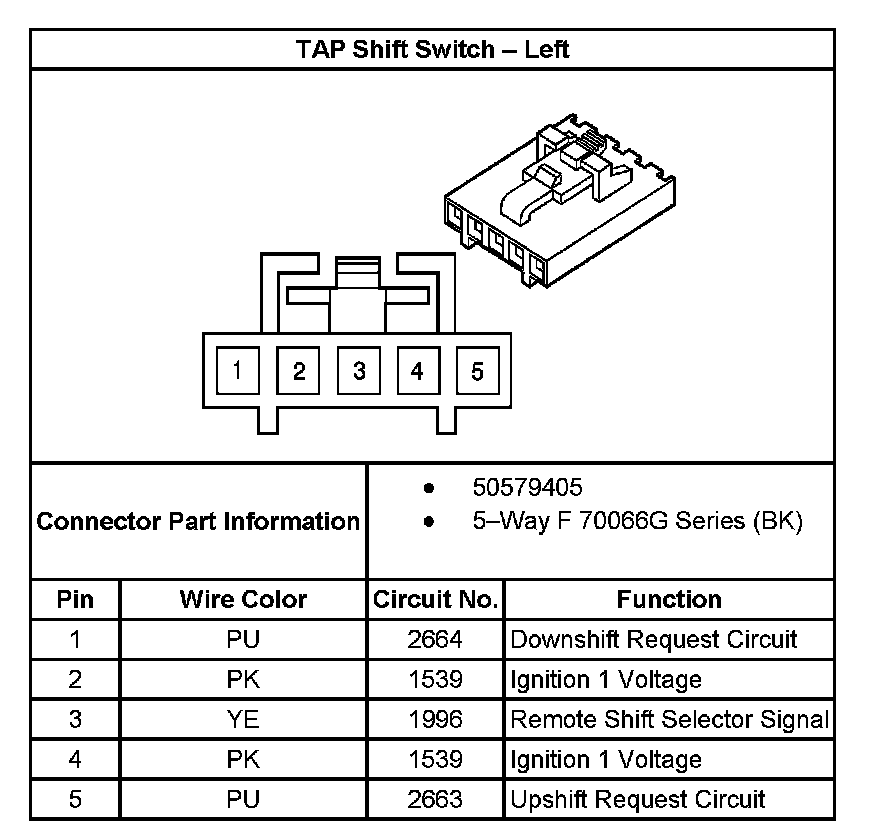 TAP Shift Switch – Left

1 2 3 4 5

Connector Part Information

- 50579405
- 5–Way F 70066G Series (BK)

| Pin | Wire Color | Circuit No. | Function |
|---|---|---|---|
| 1 | PU | 2664 | Downshift Request Circuit |
| 2 | PK | 1539 | Ignition 1 Voltage |
| 3 | YE | 1996 | Remote Shift Selector Signal |
| 4 | PK | 1539 | Ignition 1 Voltage |
| 5 | PU | 2663 | Upshift Request Circuit |