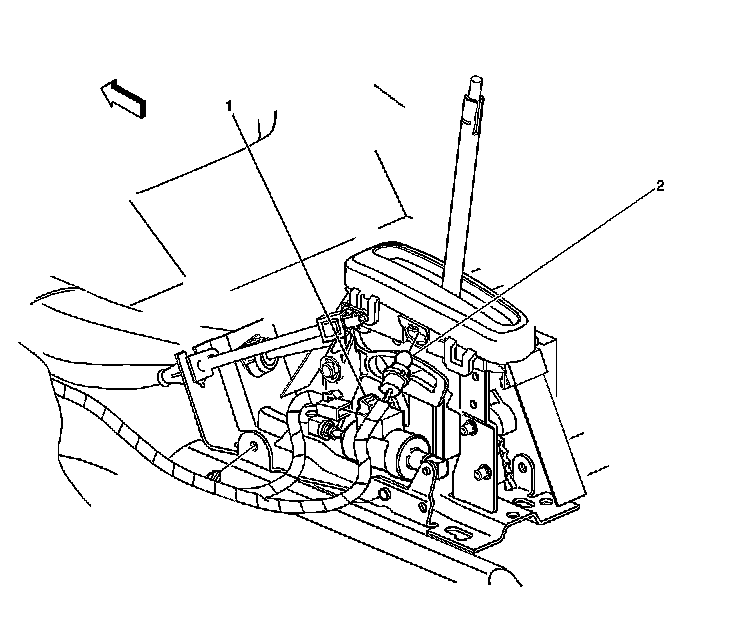 1
2