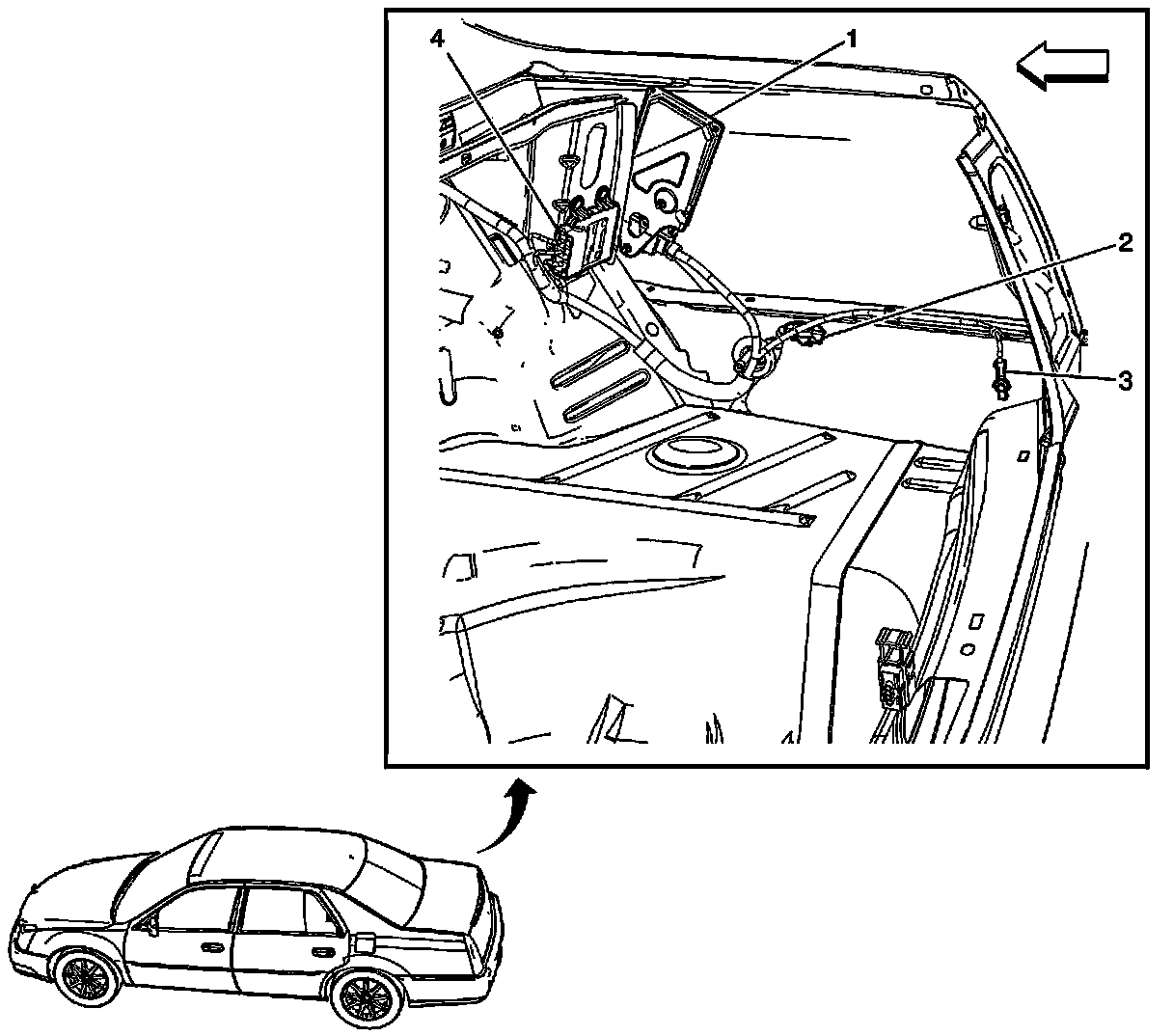 4
1
2
3