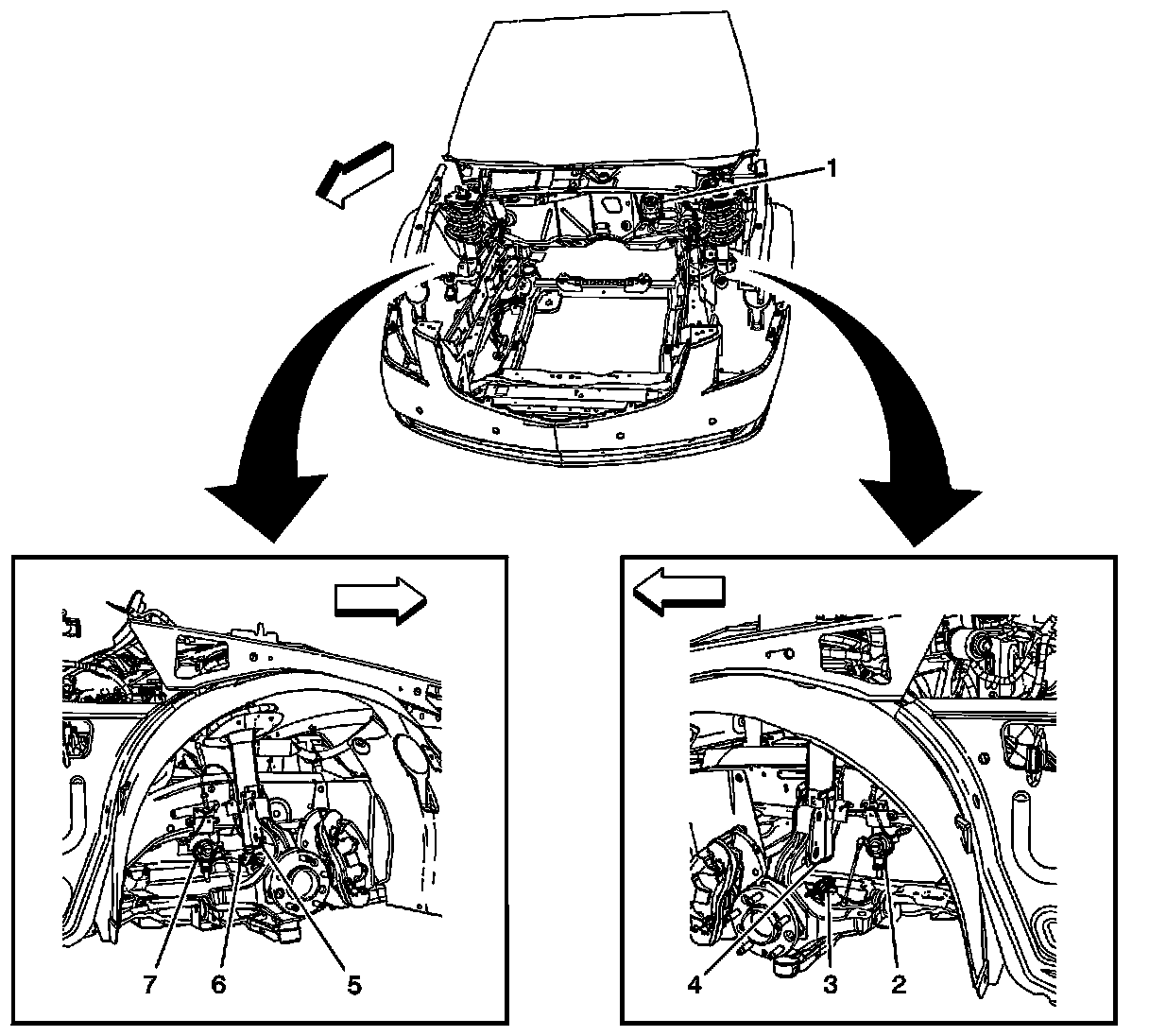 1

7 6 5

4 3 2