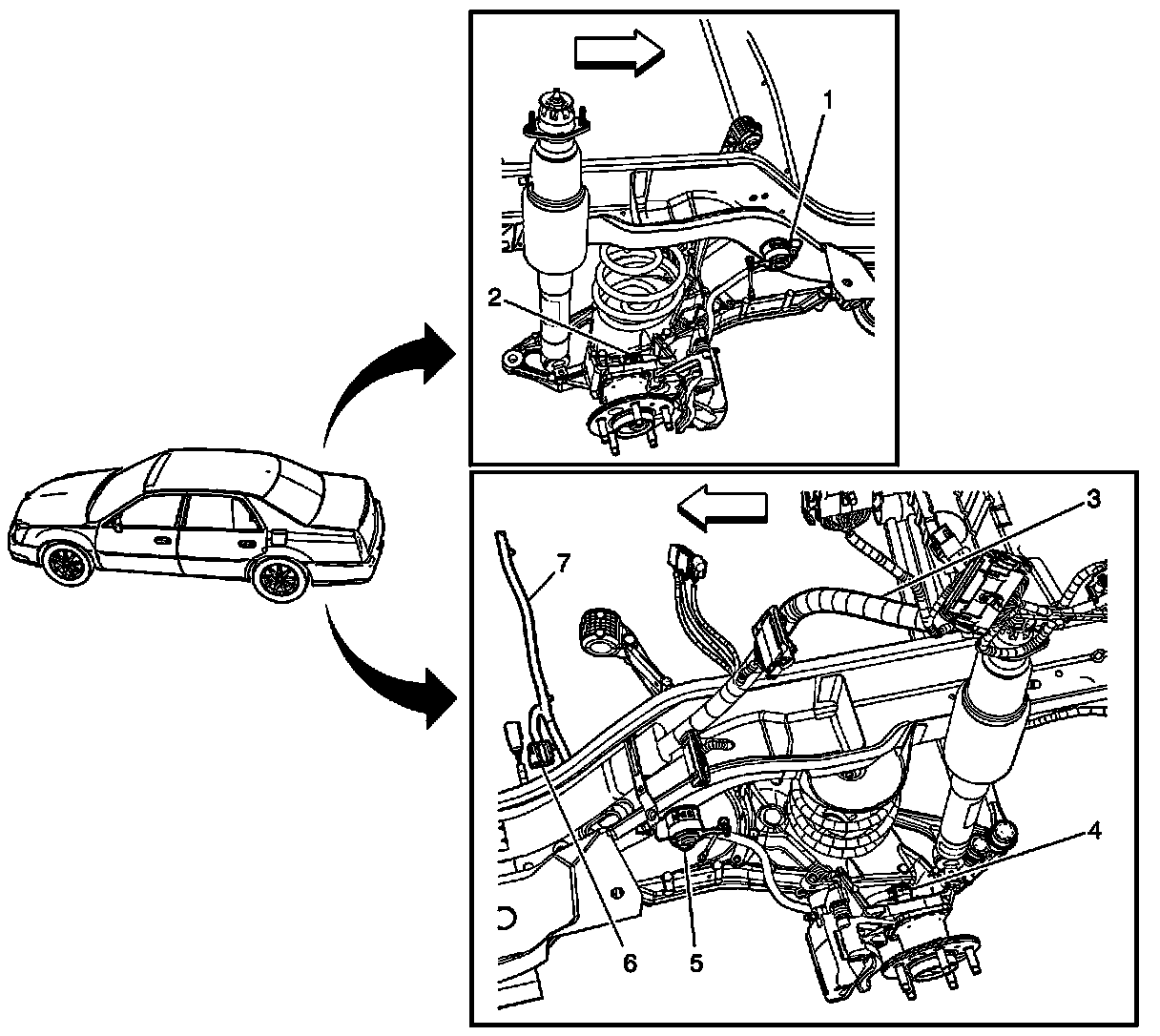 1
2
3
7
4
6
5