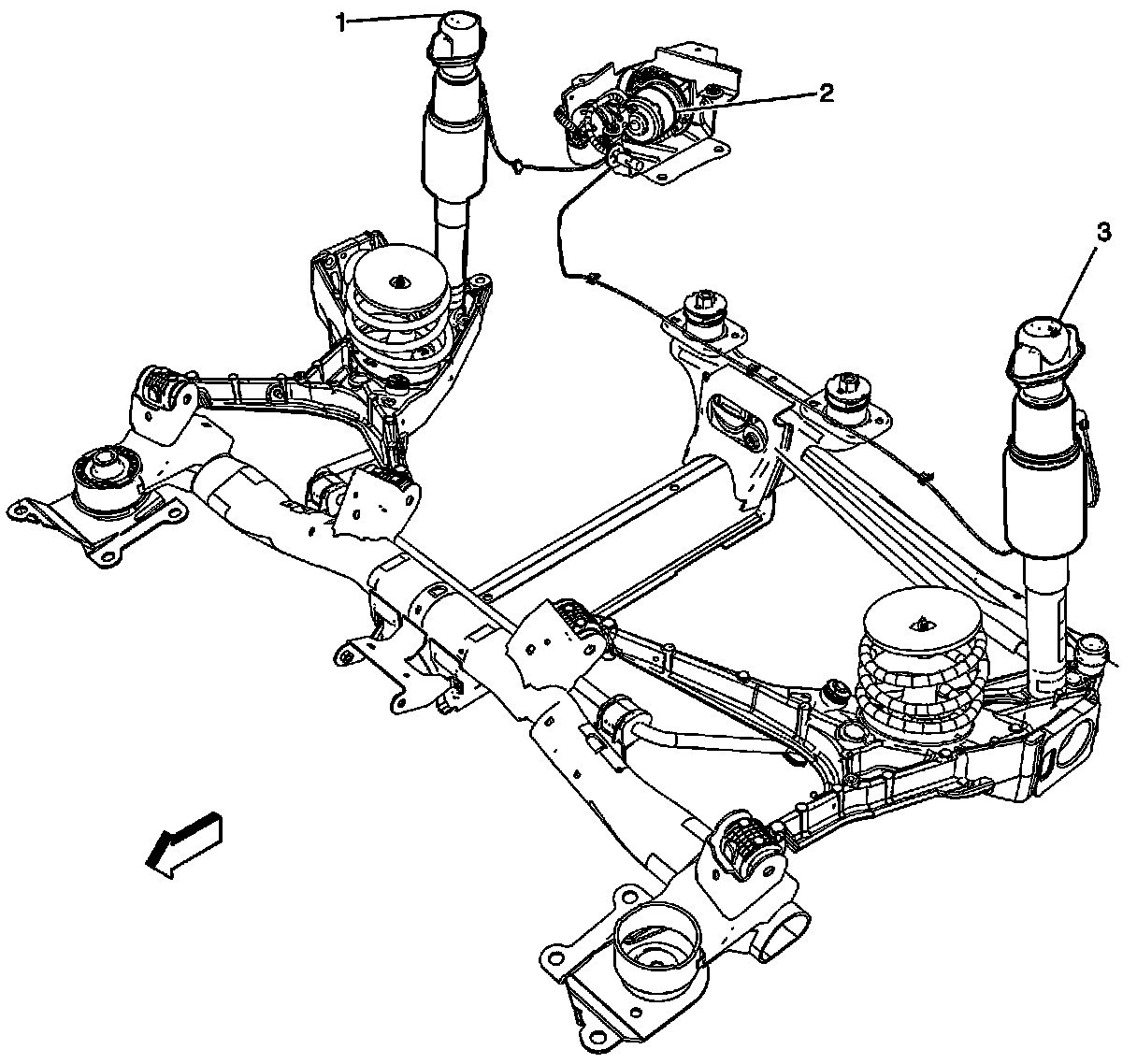 1
2
3