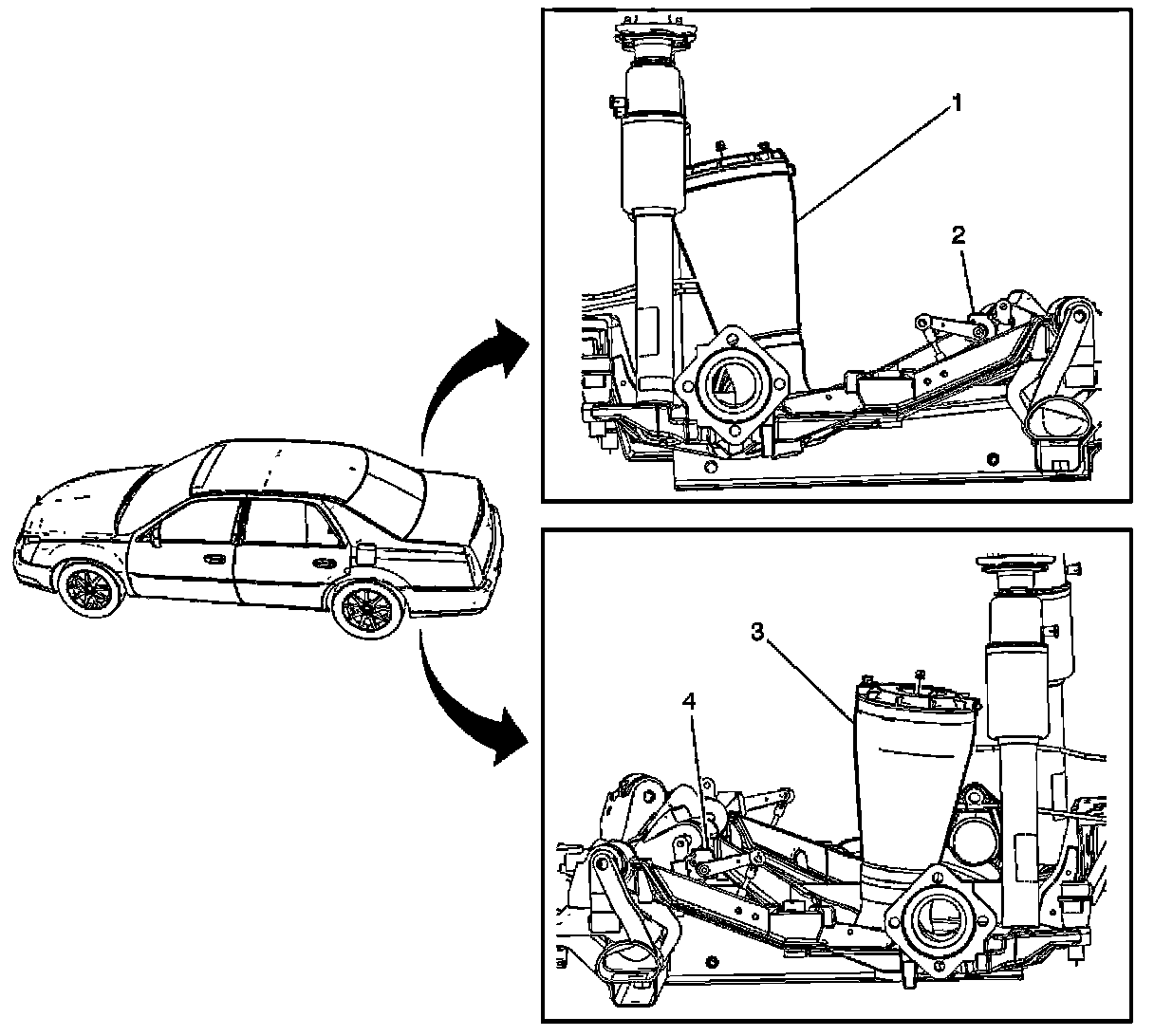 1
2
3
4