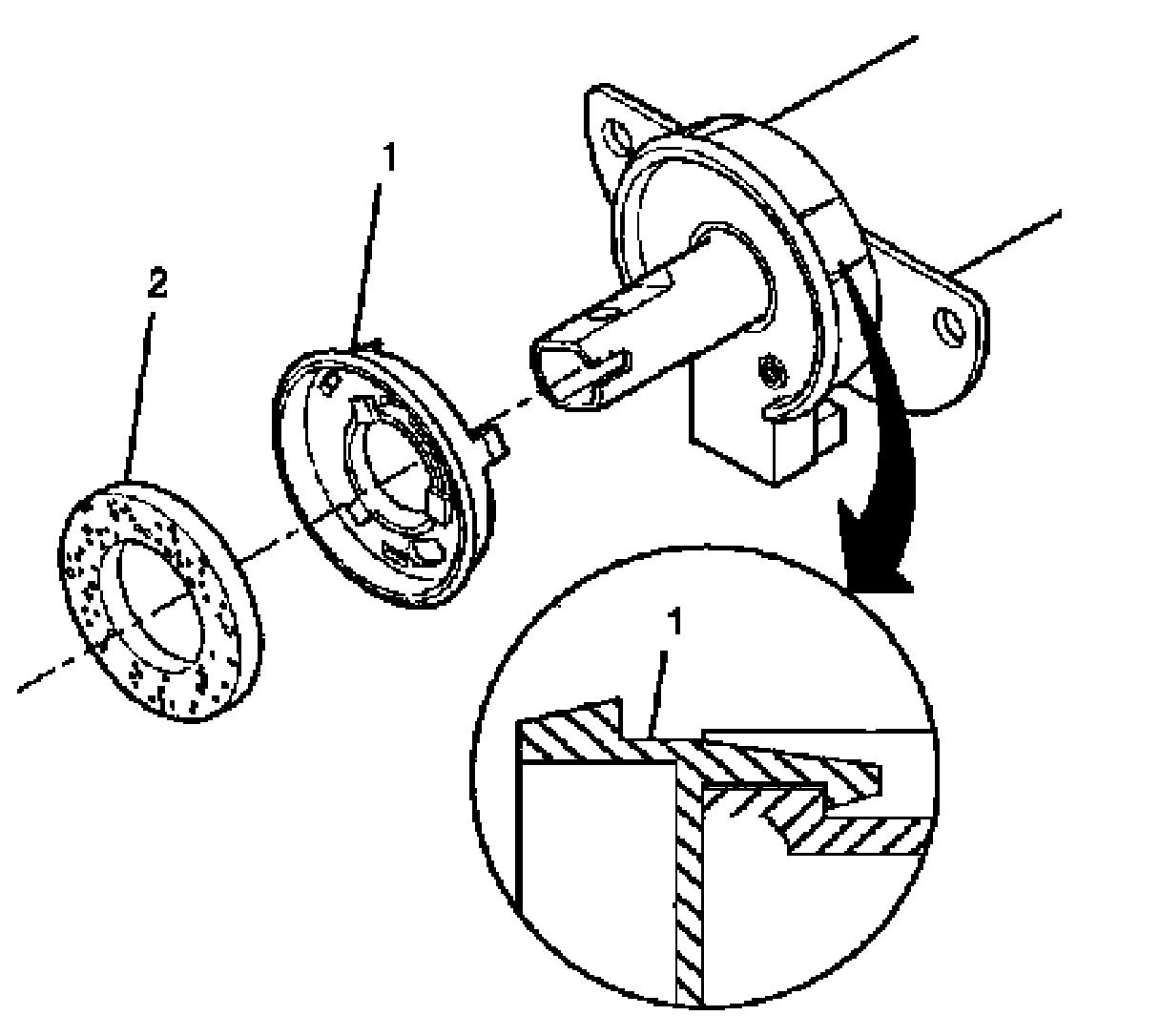 1
2
1