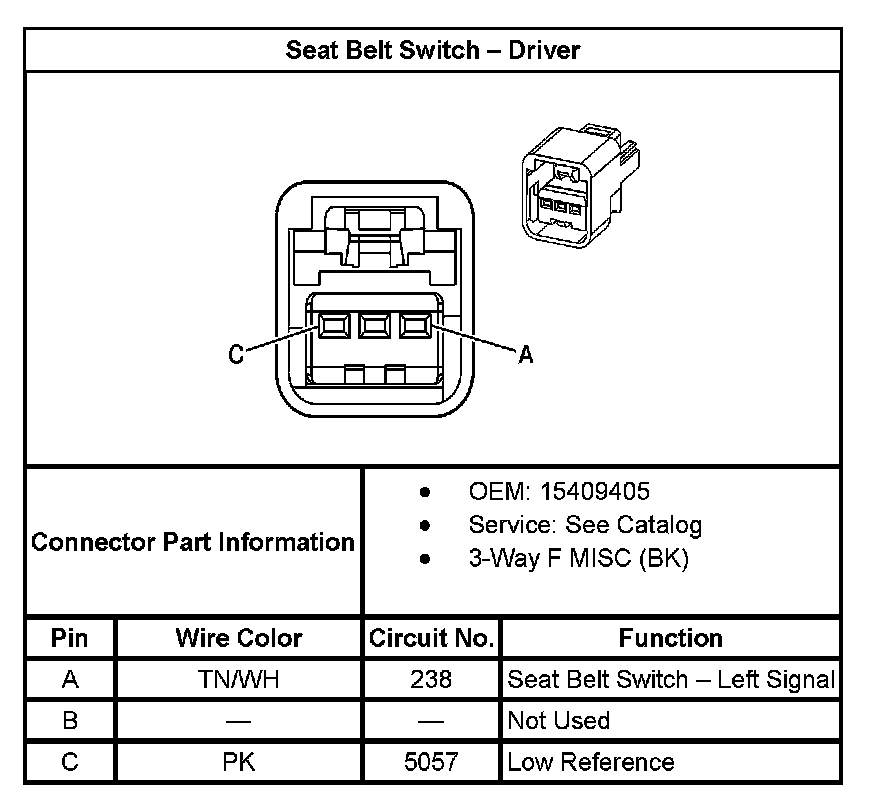 Seat Belt Switch – Driver

C

A

Connector Part Information

- OEM: 15409405
- Service: See Catalog
- 3-Way F MISC (BK)

| Pin | Wire Color | Circuit No. | Function |
|---|---|---|---|
| A | TN/WH | 238 | Seat Belt Switch – Left Signal |
| B | — | — | Not Used |
| C | PK | 5057 | Low Reference |