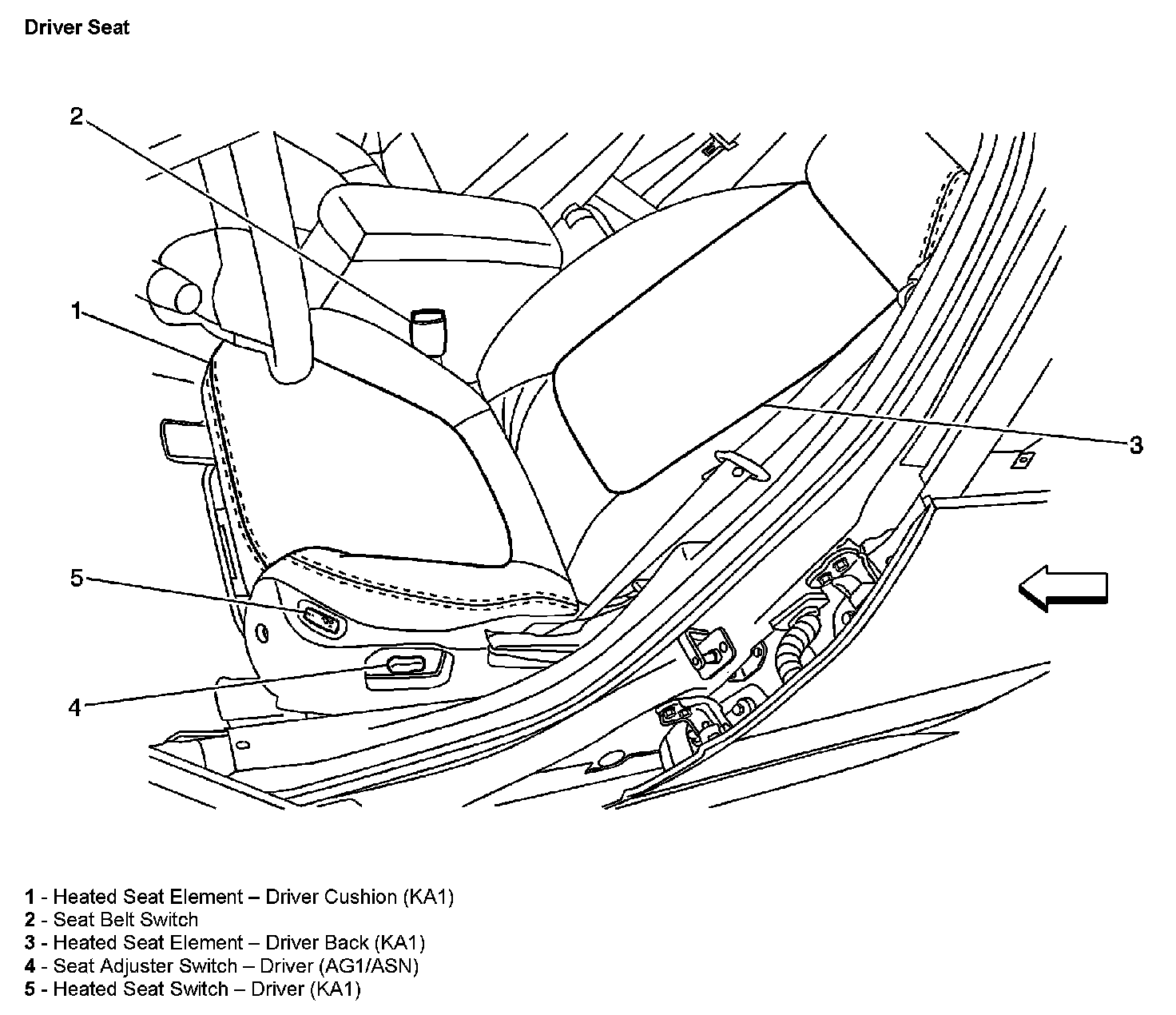 Driver Seat

2

1

3

5

4

1 - Heated Seat Element – Driver Cushion (KA1)
2 - Seat Belt Switch
3 - Heated Seat Element – Driver Back (KA1)
4 - Seat Adjuster Switch – Driver (AG1/ASN)
5 - Heated Seat Switch – Driver (KA1)