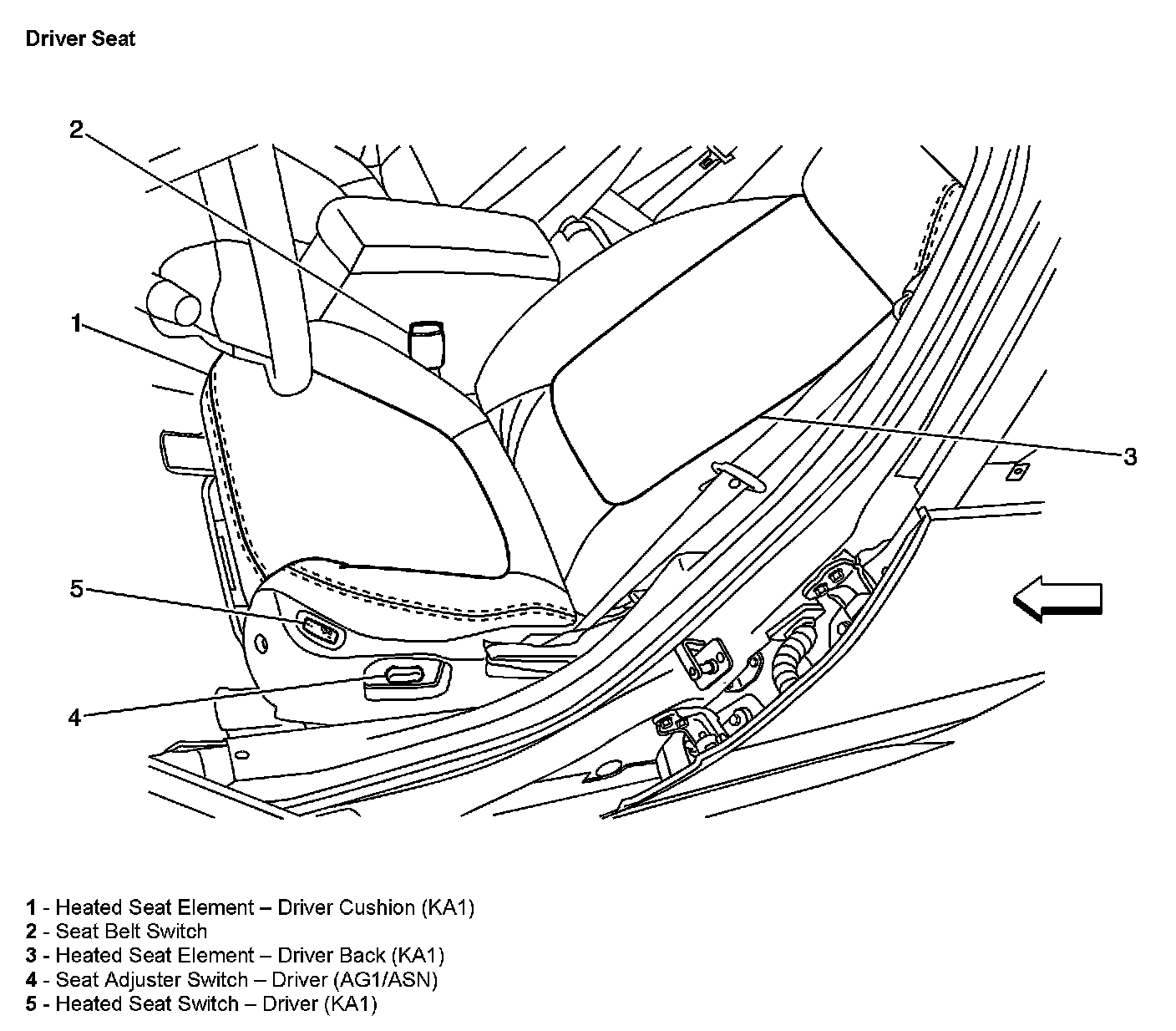 Driver Seat

2

1

3

5

4

1 - Heated Seat Element – Driver Cushion (KA1)
2 - Seat Belt Switch
3 - Heated Seat Element – Driver Back (KA1)
4 - Seat Adjuster Switch – Driver (AG1/ASN)
5 - Heated Seat Switch – Driver (KA1)