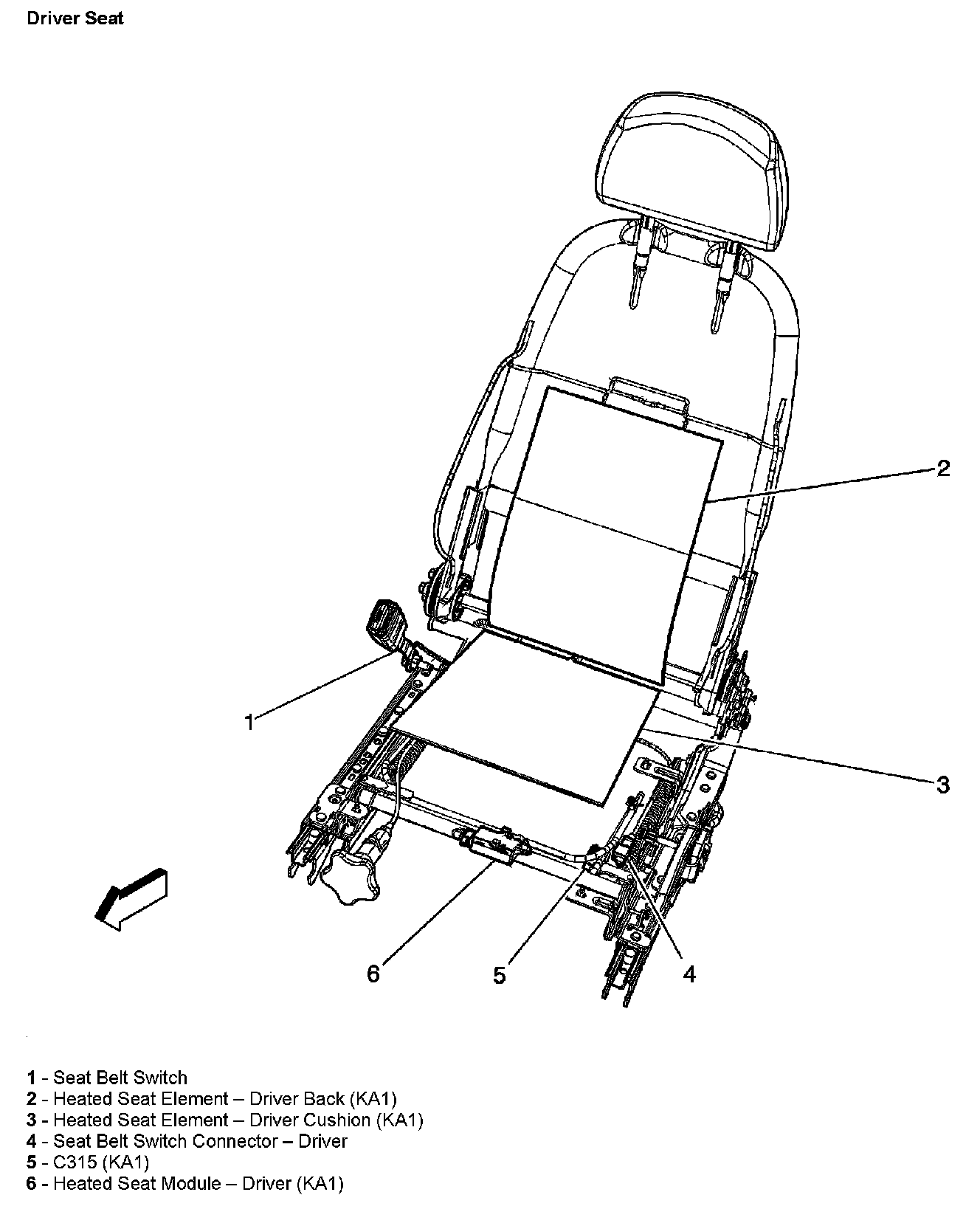 Driver Seat

2

1

3

6

5

4

1 - Seat Belt Switch
2 - Heated Seat Element – Driver Back (KA1)
3 - Heated Seat Element – Driver Cushion (KA1)
4 - Seat Belt Switch Connector – Driver
5 - C315 (KA1)
6 - Heated Seat Module – Driver (KA1)