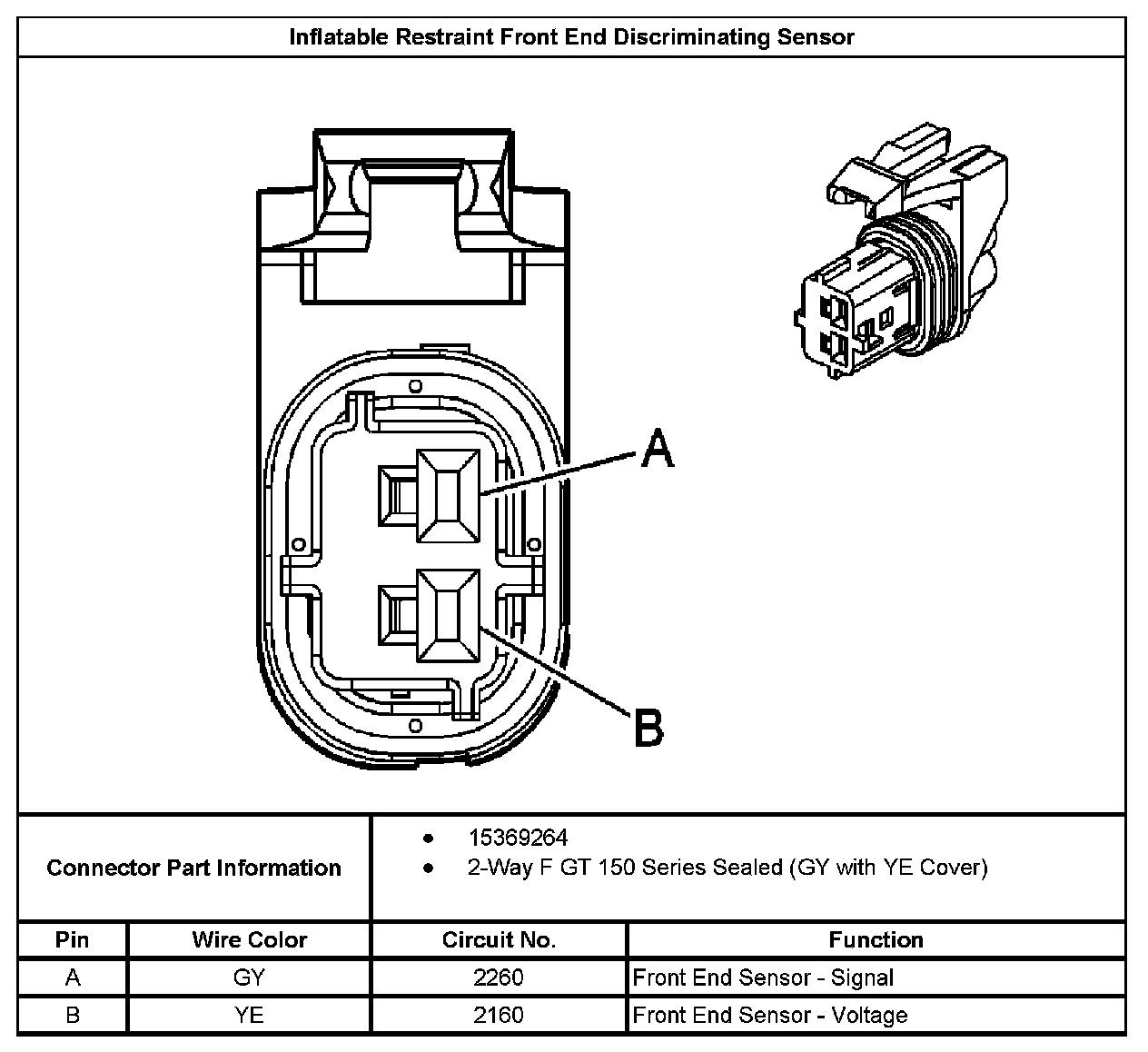 Inflatable Restraint Front End Discriminating Sensor

A

B

Connector Part Information

- 15369264
- 2-Way F GT 150 Series Sealed (GY with YE Cover)

| Pin | Wire Color | Circuit No. | Function |
|---|---|---|---|
| A | GY | 2260 | Front End Sensor - Signal |
| B | YE | 2160 | Front End Sensor - Voltage |