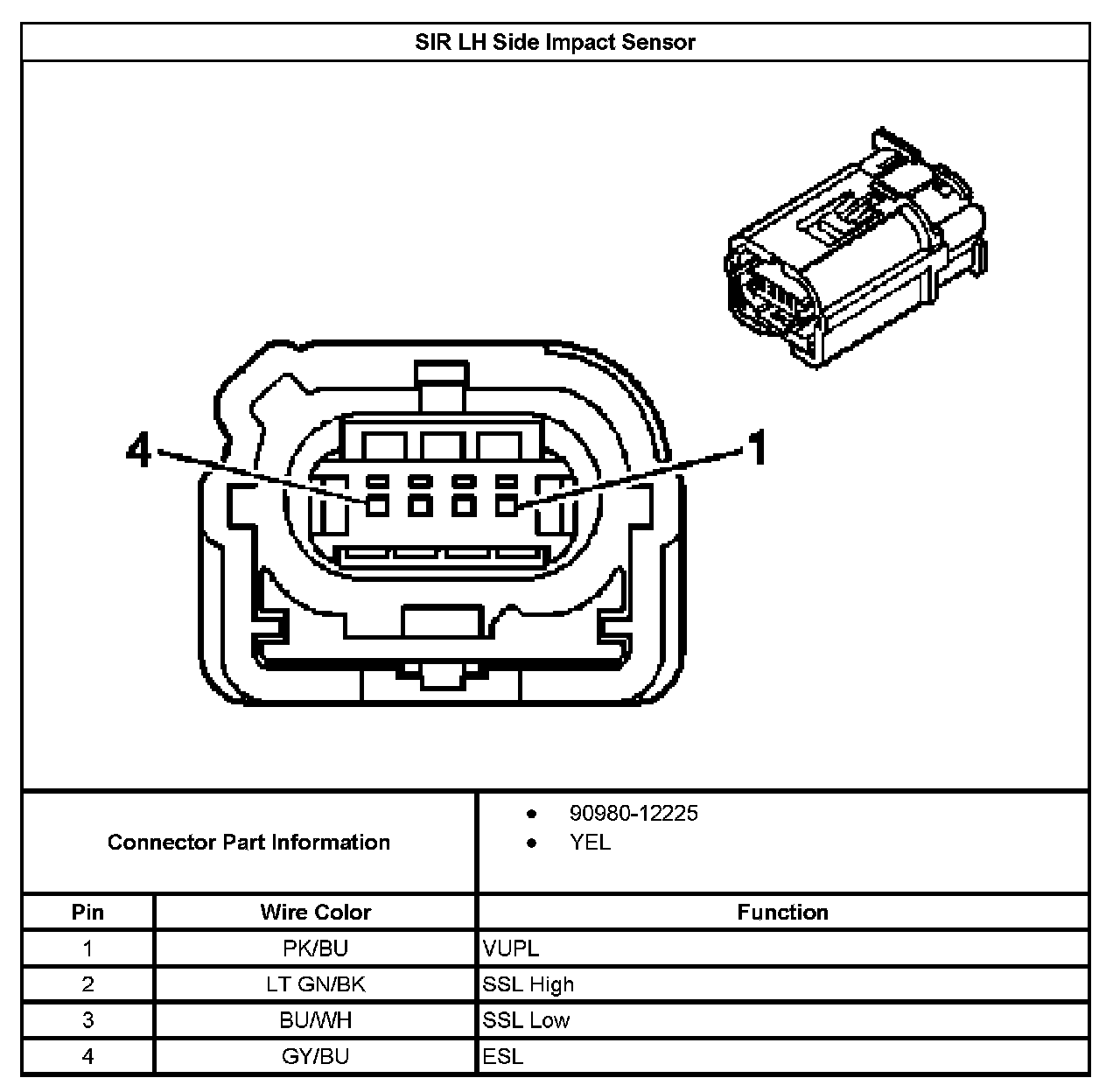 SIR LH Side Impact Sensor

4

1

Connector Part Information

- 90980-12225
- YEL

| Pin | Wire Color | Function |
|---|---|---|
| 1 | PK/BU | VUPL |
| 2 | LT GN/BK | SSL High |
| 3 | BU/WH | SSL Low |
| 4 | GY/BU | ESL |