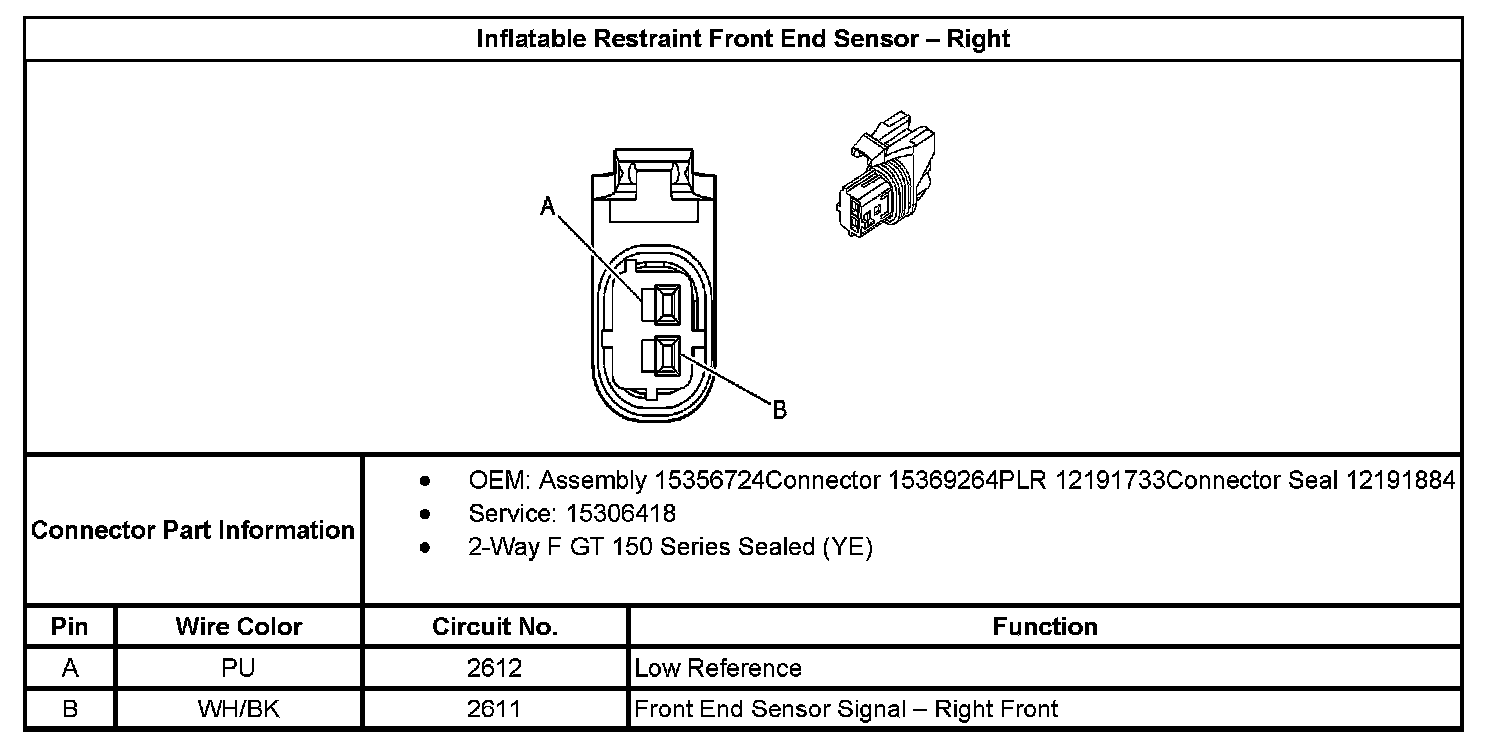 Inflatable Restraint Front End Sensor – Right

A

B

Connector Part Information

- OEM: Assembly 15356724Connector 15369264PLR 12191733Connector Seal 12191884
- Service: 15306418
- 2-Way F GT 150 Series Sealed (YE)

| Pin | Wire Color | Circuit No. | Function |
|---|---|---|---|
| A | PU | 2612 | Low Reference |
| B | WH/BK | 2611 | Front End Sensor Signal – Right Front |