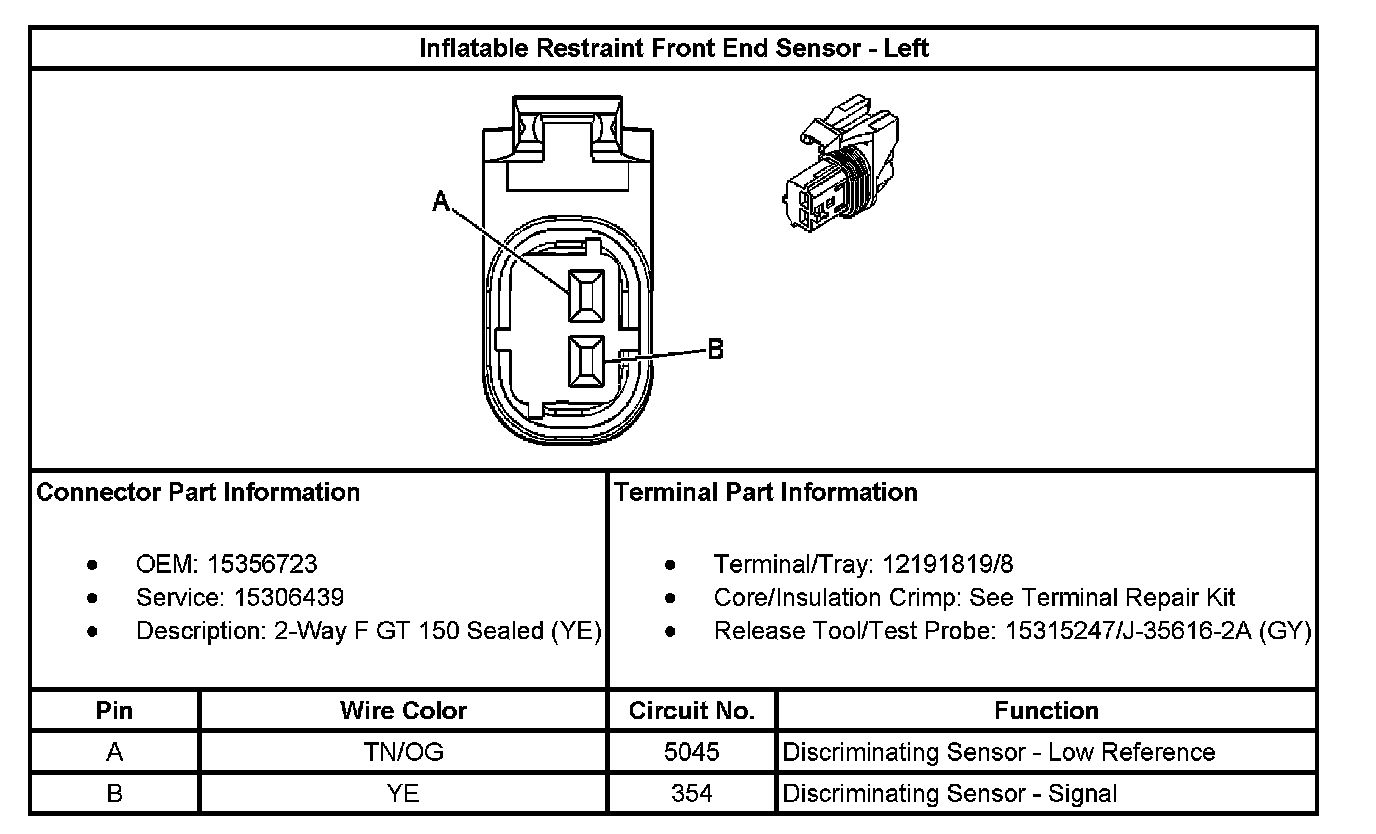 Inflatable Restraint Front End Sensor - Left

A

B

Connector Part Information

- OEM: 15356723
- Service: 15306439
- Description: 2-Way F GT 150 Sealed (YE)

Terminal Part Information

- Terminal/Tray: 12191819/8
- Core/Insulation Crimp: See Terminal Repair Kit
- Release Tool/Test Probe: 15315247/J-35616-2A (GY)

| Pin | Wire Color | Circuit No. | Function |
|---|---|---|---|
| A | TN/OG | 5045 | Discriminating Sensor - Low Reference |
| B | YE | 354 | Discriminating Sensor - Signal |