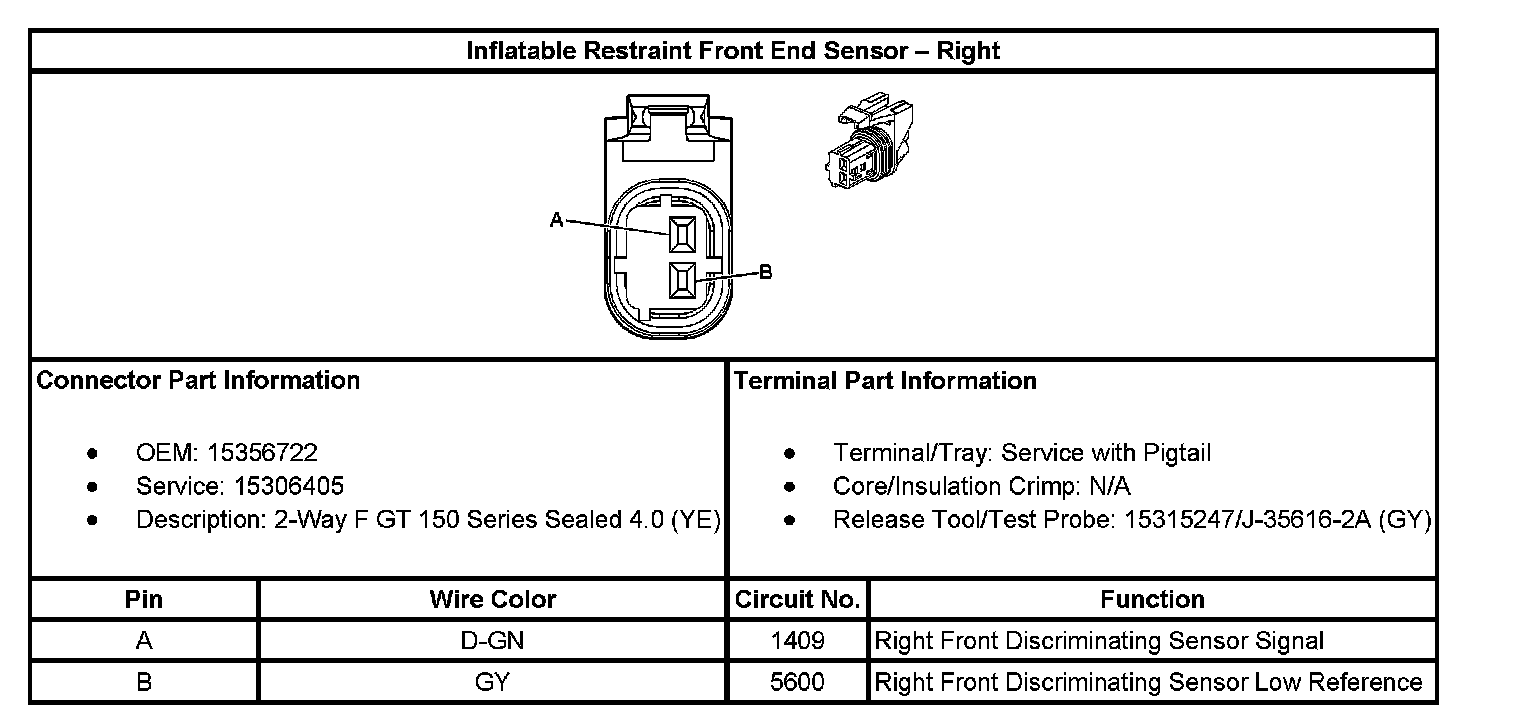 Inflatable Restraint Front End Sensor – Right

A

B

Connector Part Information

- OEM: 15356722
- Service: 15306405
- Description: 2-Way F GT 150 Series Sealed 4.0 (YE)

Terminal Part Information

- Terminal/Tray: Service with Pigtail
- Core/Insulation Crimp: N/A
- Release Tool/Test Probe: 15315247/J-35616-2A (GY)

| Pin | Wire Color | Circuit No. | Function |
|---|---|---|---|
| A | D-GN | 1409 | Right Front Discriminating Sensor Signal |
| B | GY | 5600 | Right Front Discriminating Sensor Low Reference |