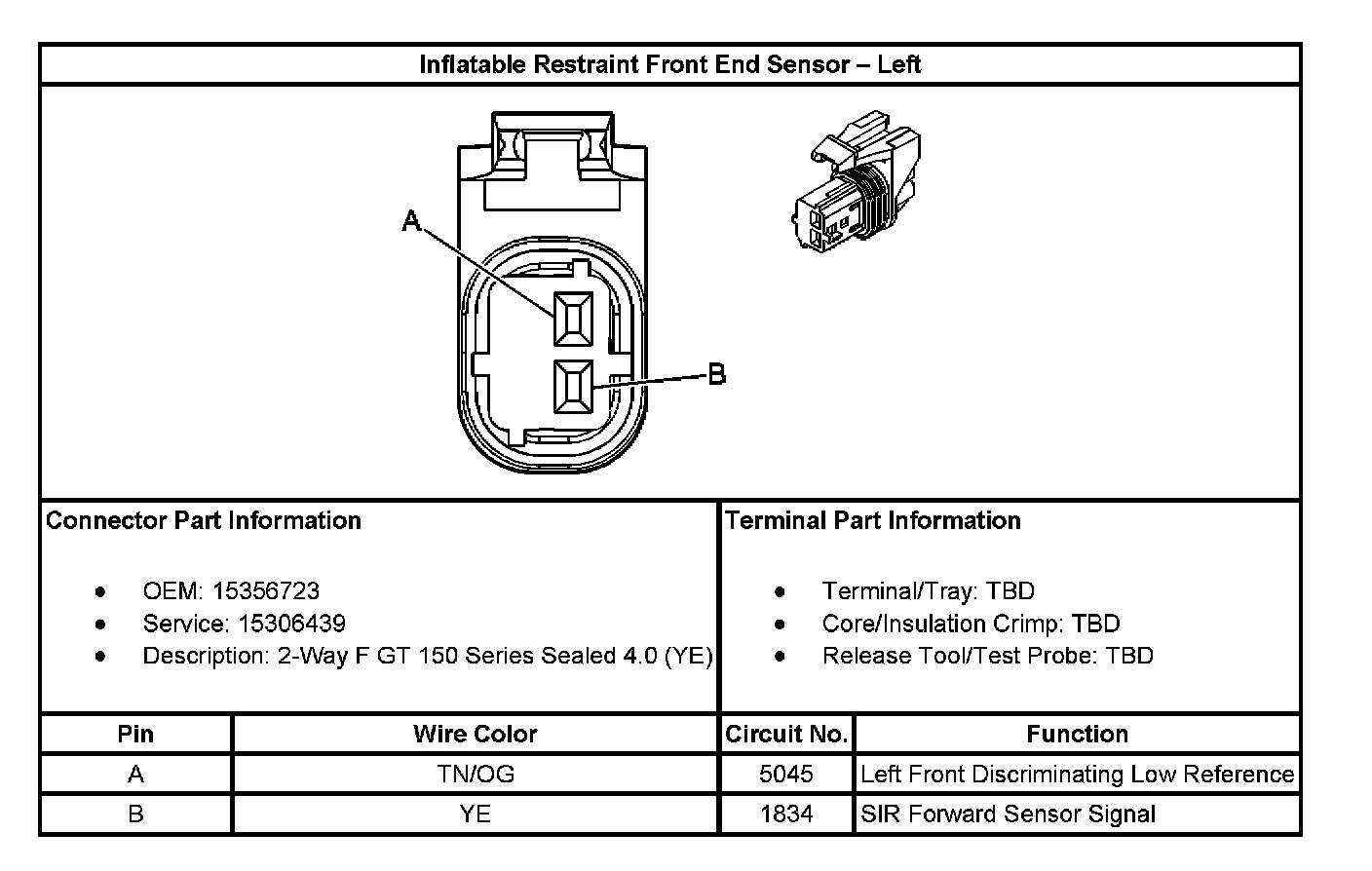 Inflatable Restraint Front End Sensor – Left

A

B

Connector Part Information

- OEM: 15356723
- Service: 15306439
- Description: 2-Way F GT 150 Series Sealed 4.0 (YE)

Terminal Part Information

- Terminal/Tray: TBD
- Core/Insulation Crimp: TBD
- Release Tool/Test Probe: TBD

| Pin | Wire Color | Circuit No. | Function |
|---|---|---|---|
| A | TN/OG | 5045 | Left Front Discriminating Low Reference |
| B | YE | 1834 | SIR Forward Sensor Signal |