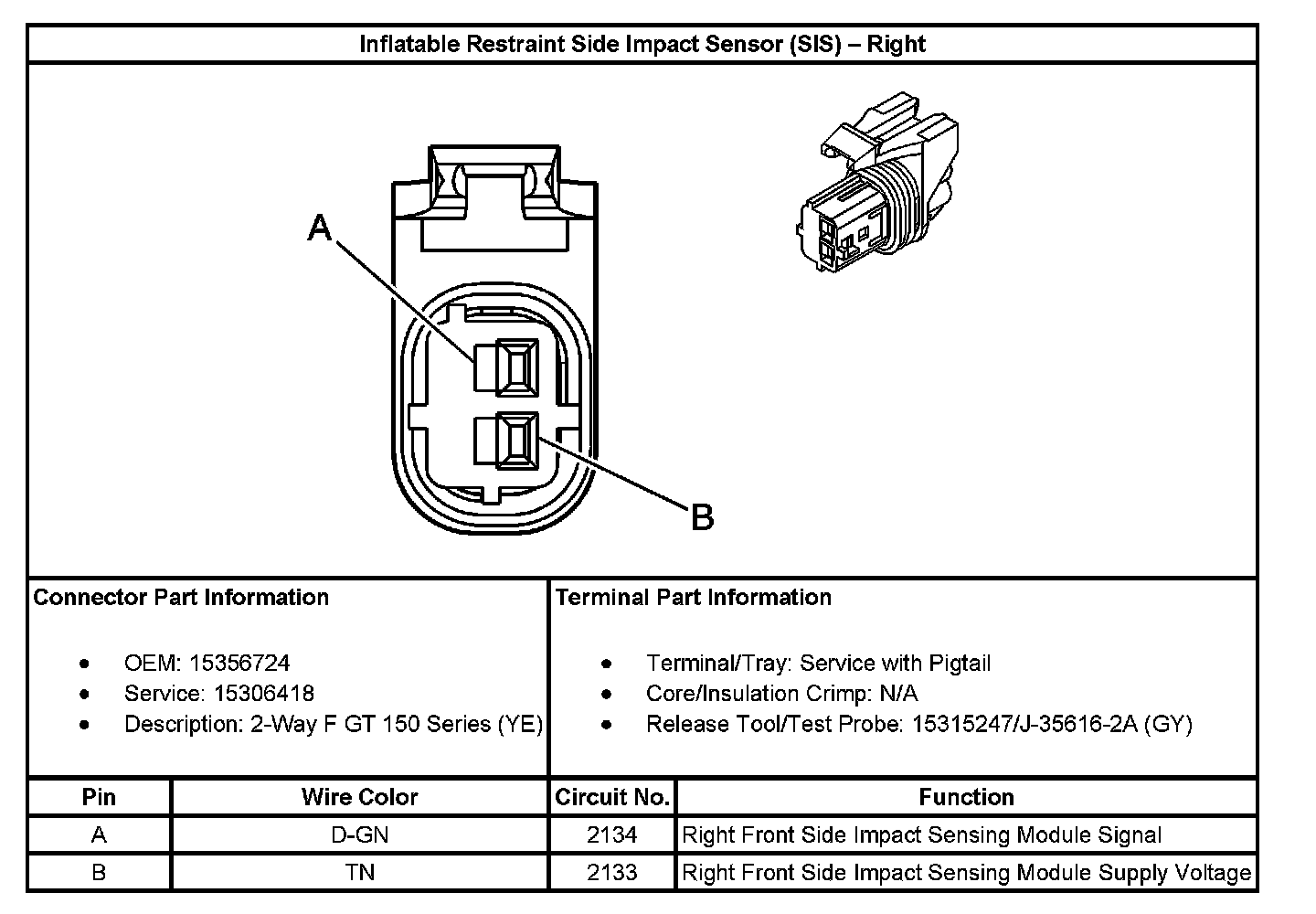 Inflatable Restraint Side Impact Sensor (SIS) – Right

A

B

Connector Part Information

- OEM: 15356724
- Service: 15306418
- Description: 2-Way F GT 150 Series (YE)

Terminal Part Information

- Terminal/Tray: Service with Pigtail
- Core/Insulation Crimp: N/A
- Release Tool/Test Probe: 15315247/J-35616-2A (GY)

| Pin | Wire Color | Circuit No. | Function |
|---|---|---|---|
| A | D-GN | 2134 | Right Front Side Impact Sensing Module Signal |
| B | TN | 2133 | Right Front Side Impact Sensing Module Supply Voltage |