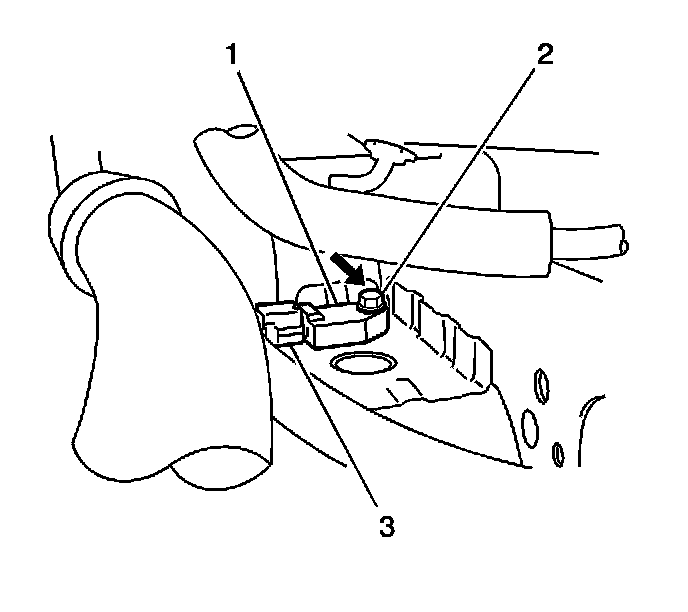 1
2
3