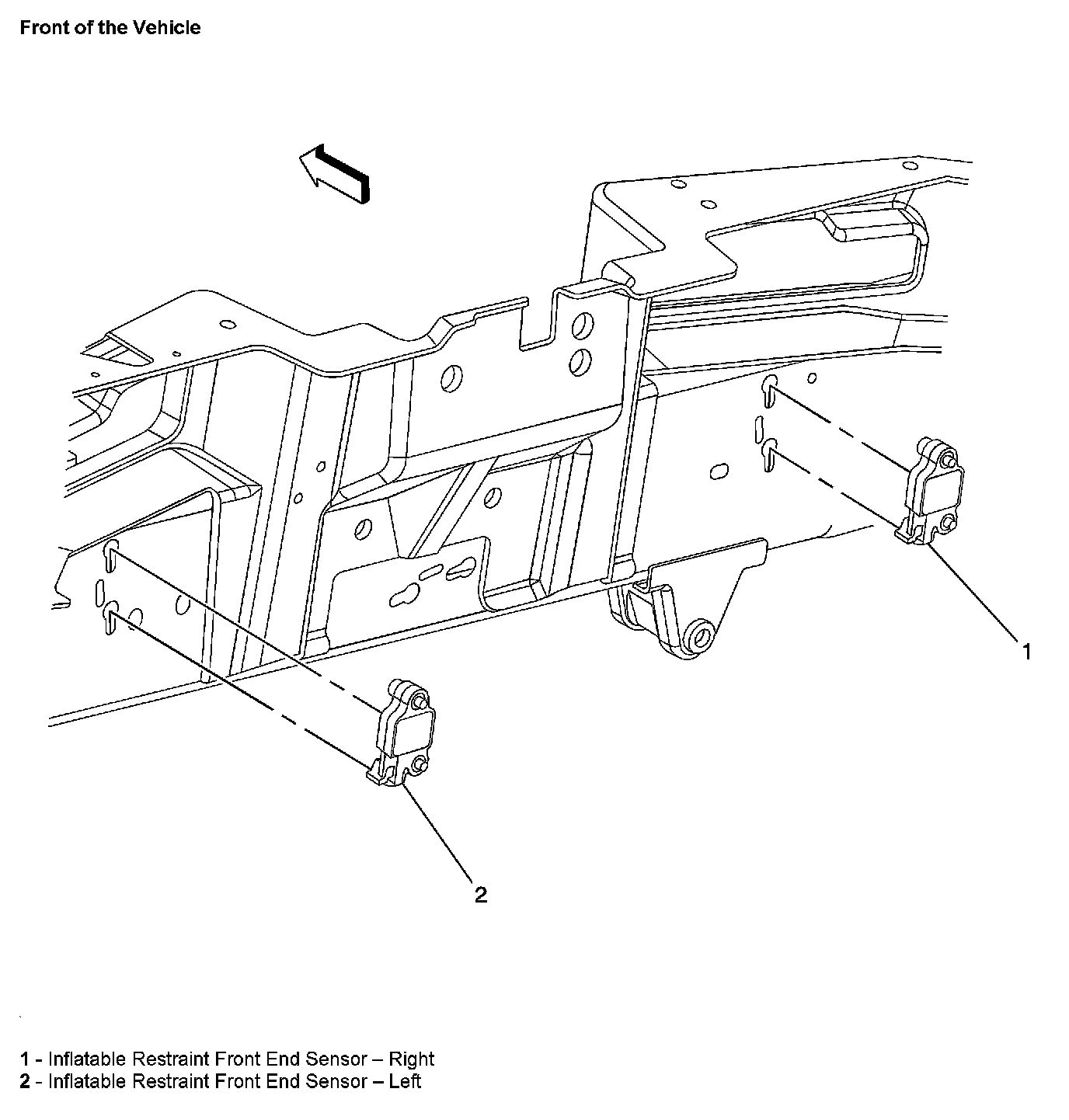 Front of the Vehicle

1

2

1 - Inflatable Restraint Front End Sensor – Right
2 - Inflatable Restraint Front End Sensor – Left