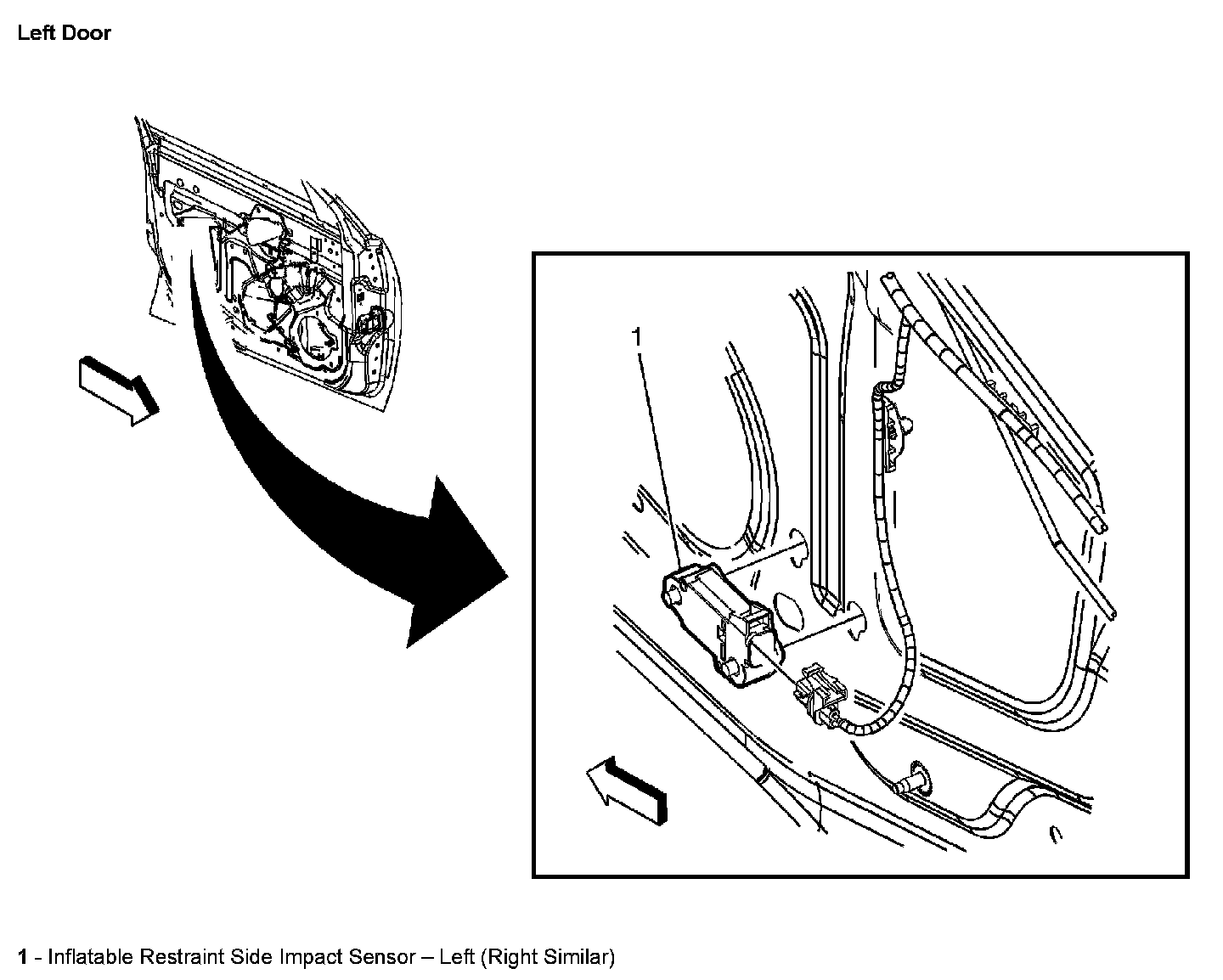 Left Door

1

1 - Inflatable Restraint Side Impact Sensor – Left (Right Similar)