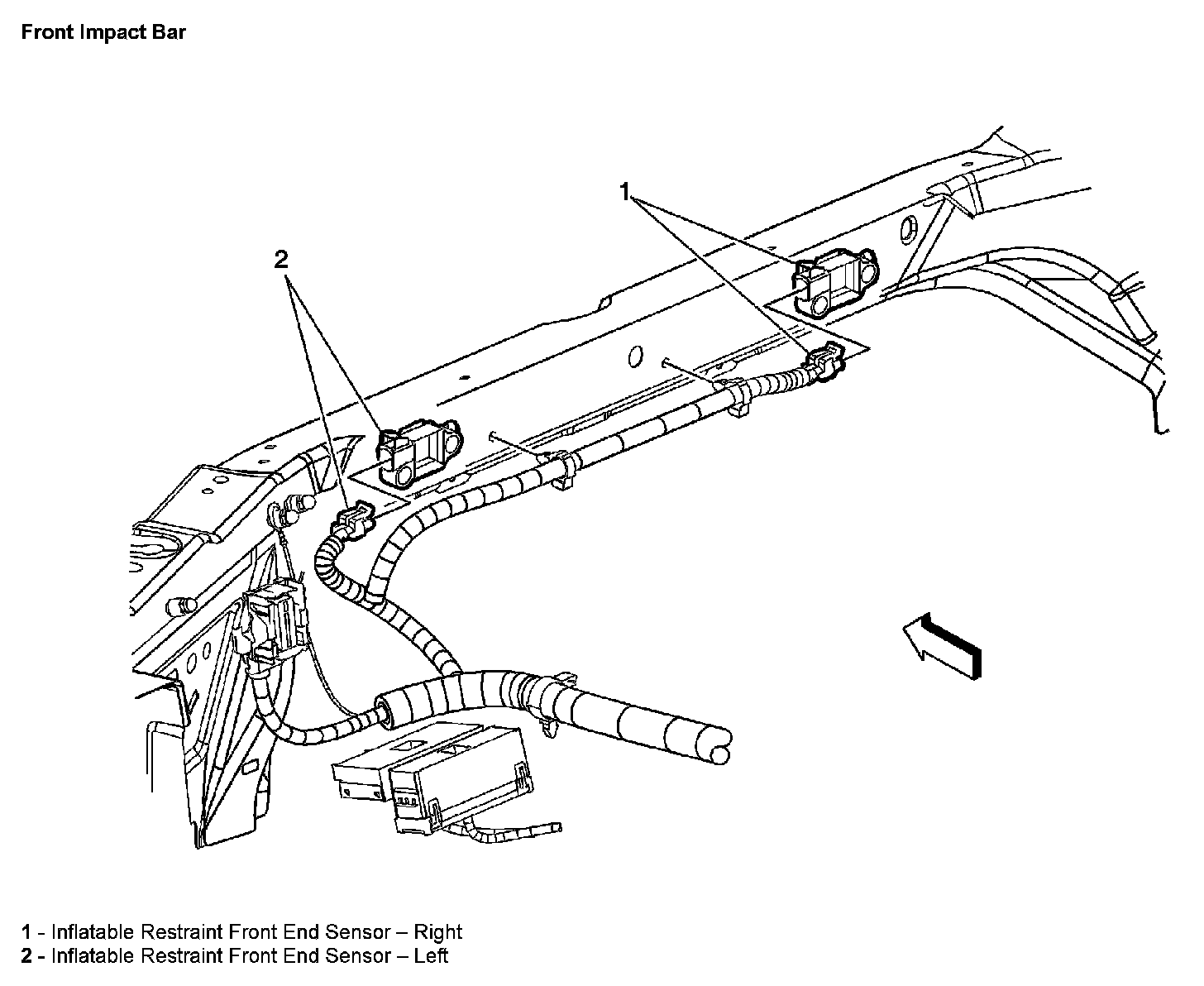 Front Impact Bar

1

2

1 - Inflatable Restraint Front End Sensor – Right
2 - Inflatable Restraint Front End Sensor – Left