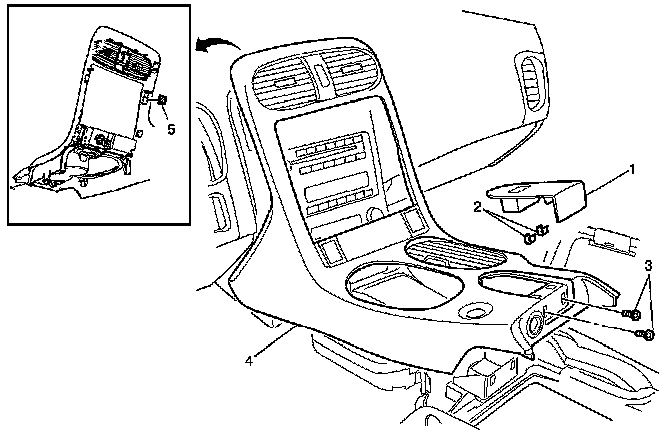 5
1
2
3
4