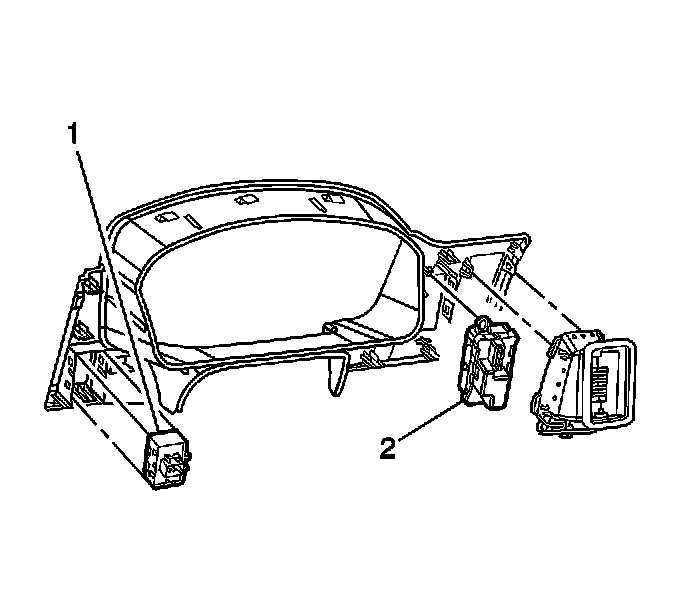 1

2