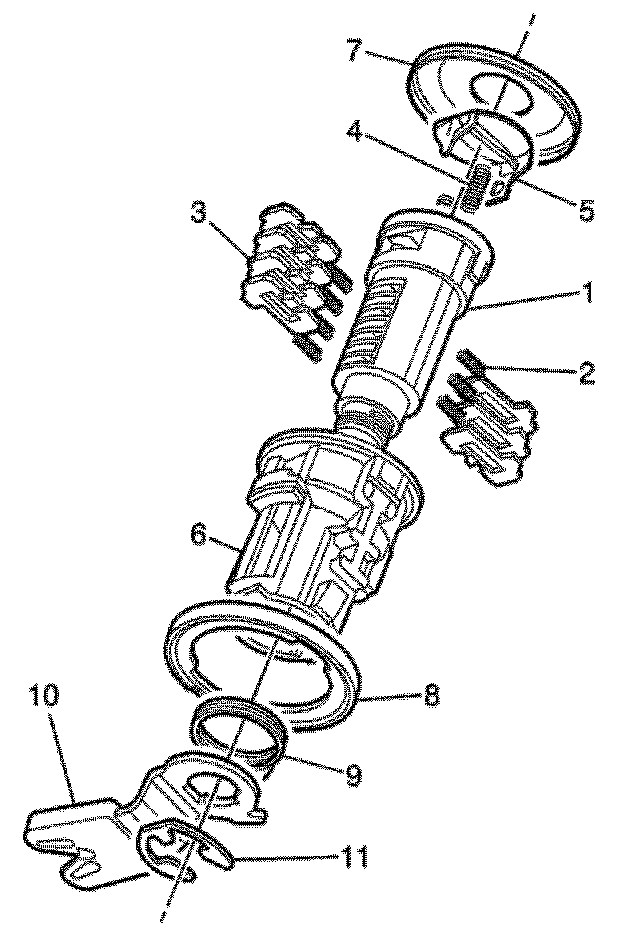 7
4
5
3
1
2
6
8
10
9
11