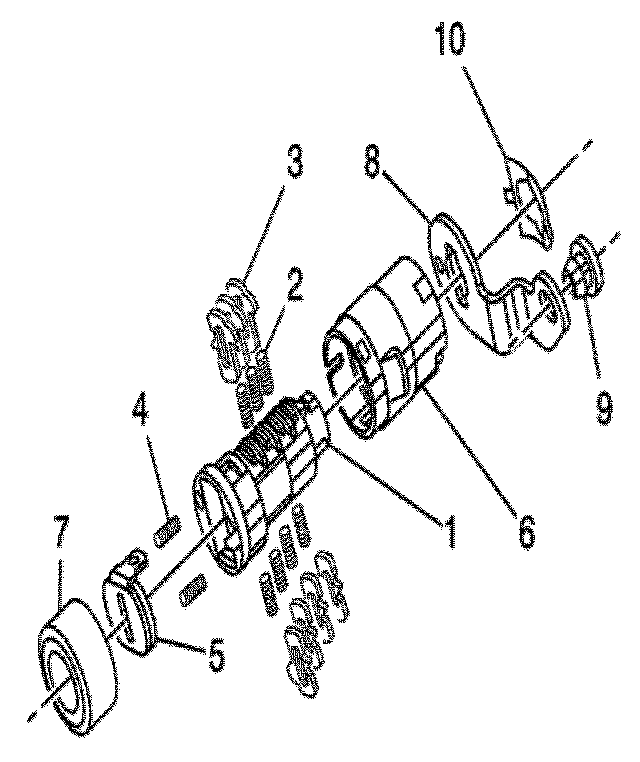 10
3
8
2
9
4
1
6
7
5