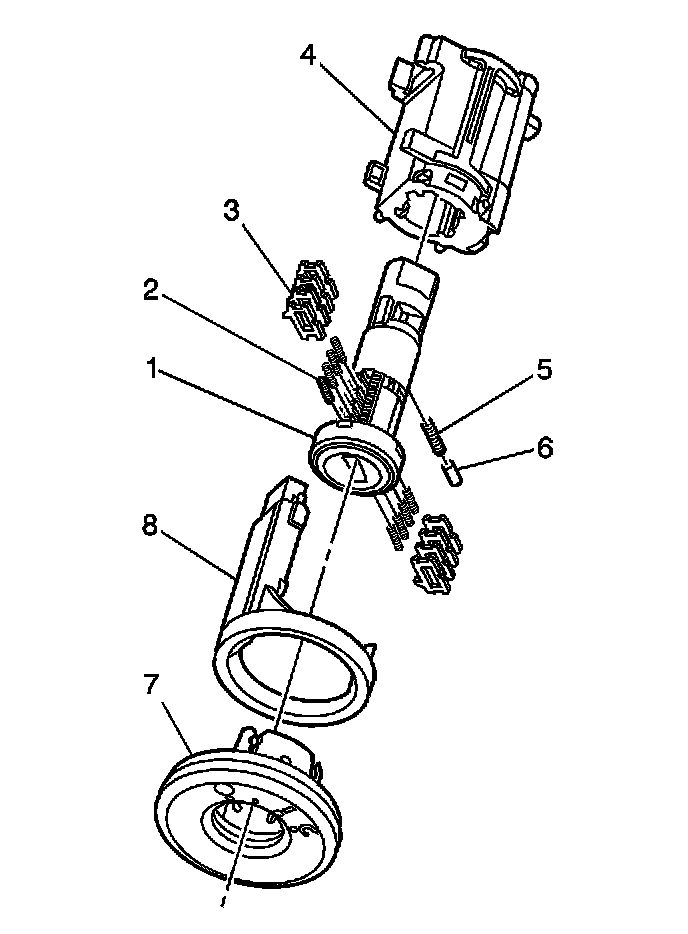 4
3
2
1
5
6
8
7