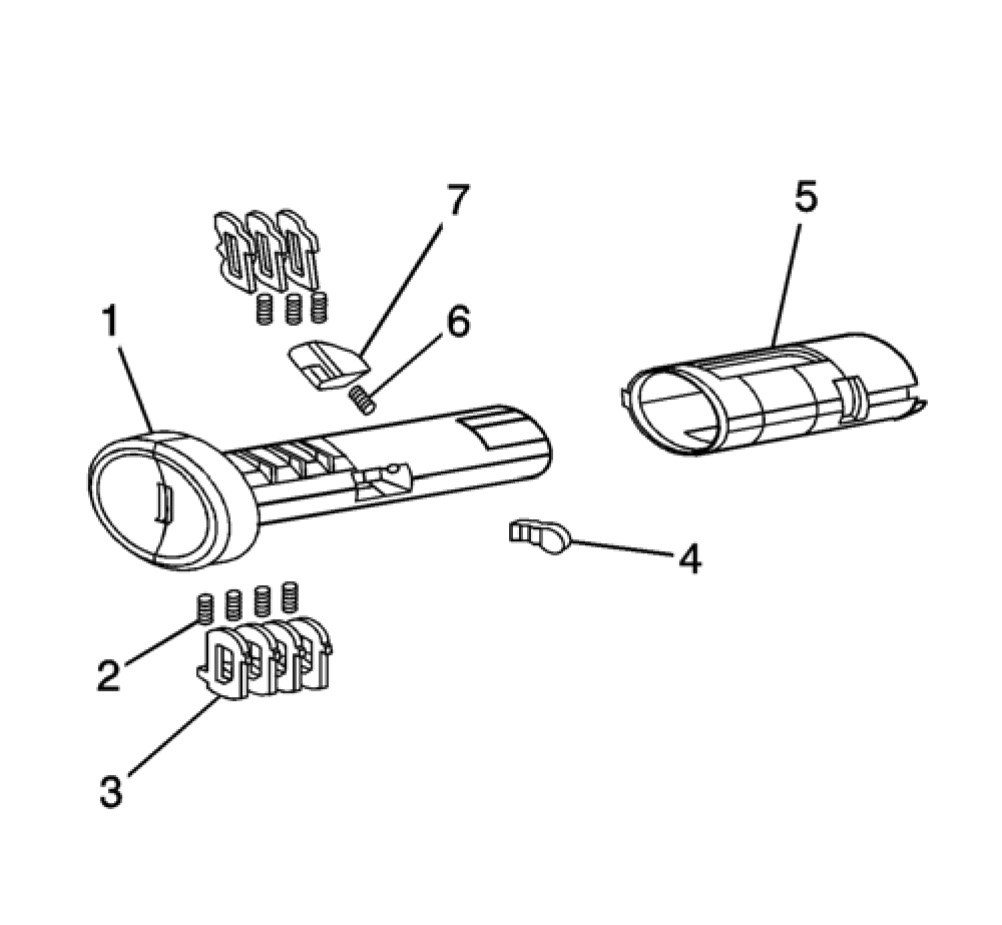 7
5
1
6
4
2
3