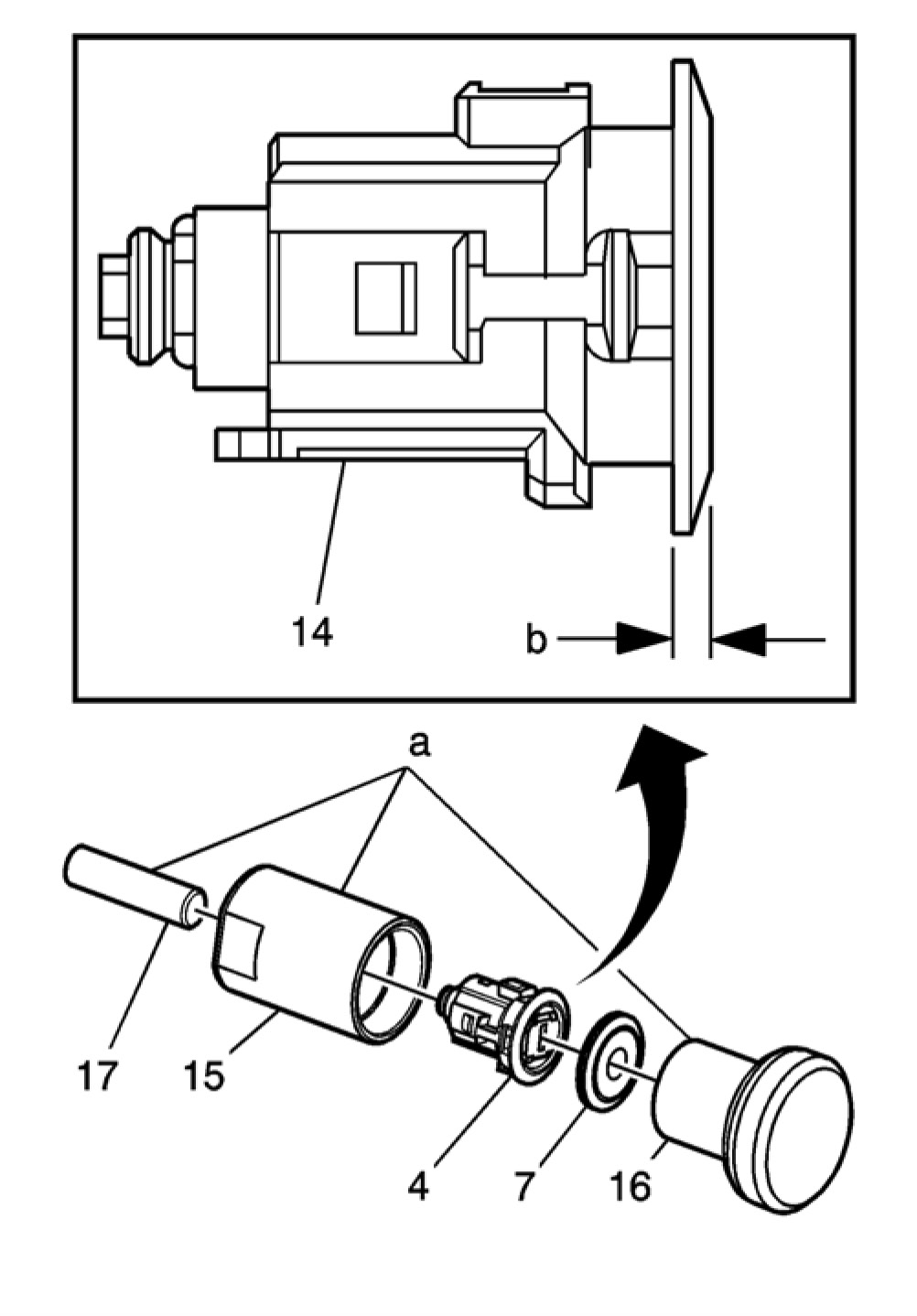 14
b
a
17
15
4
7
16