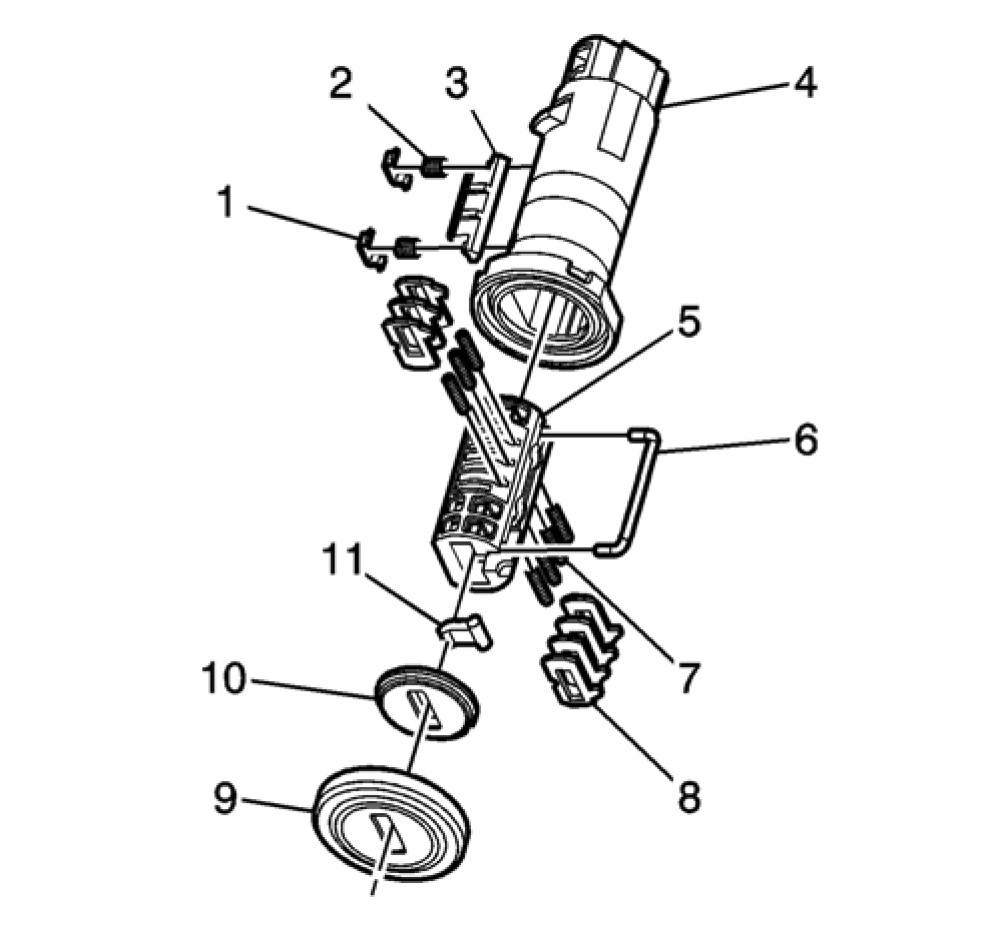 2
3
4
1
5
6
11
7
10
8
9