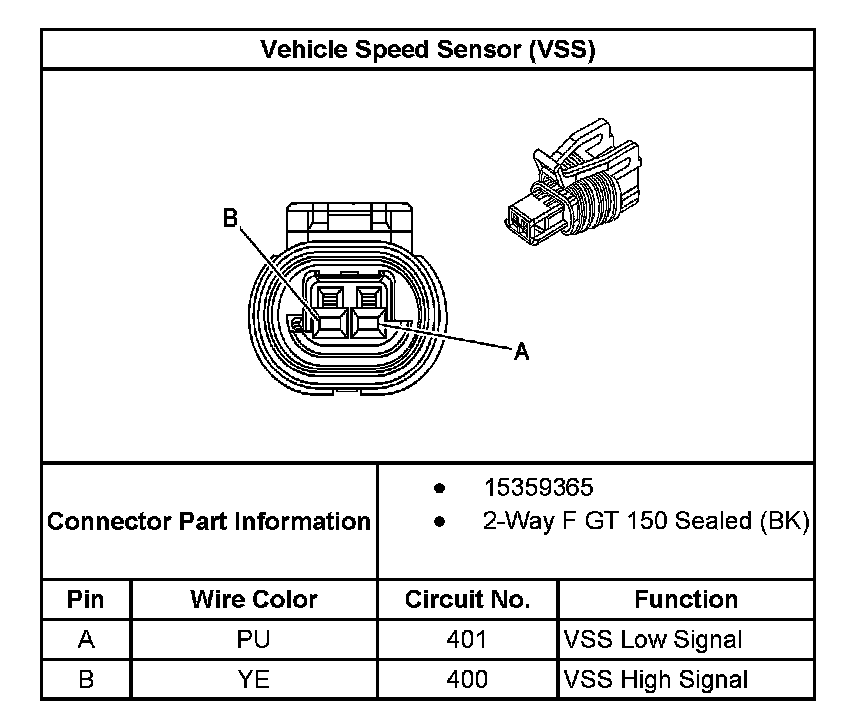 Vehicle Speed Sensor (VSS)

B

A

Connector Part Information

- 15359365
- 2-Way F GT 150 Sealed (BK)

| Pin | Wire Color | Circuit No. | Function |
|---|---|---|---|
| A | PU | 401 | VSS Low Signal |
| B | YE | 400 | VSS High Signal |