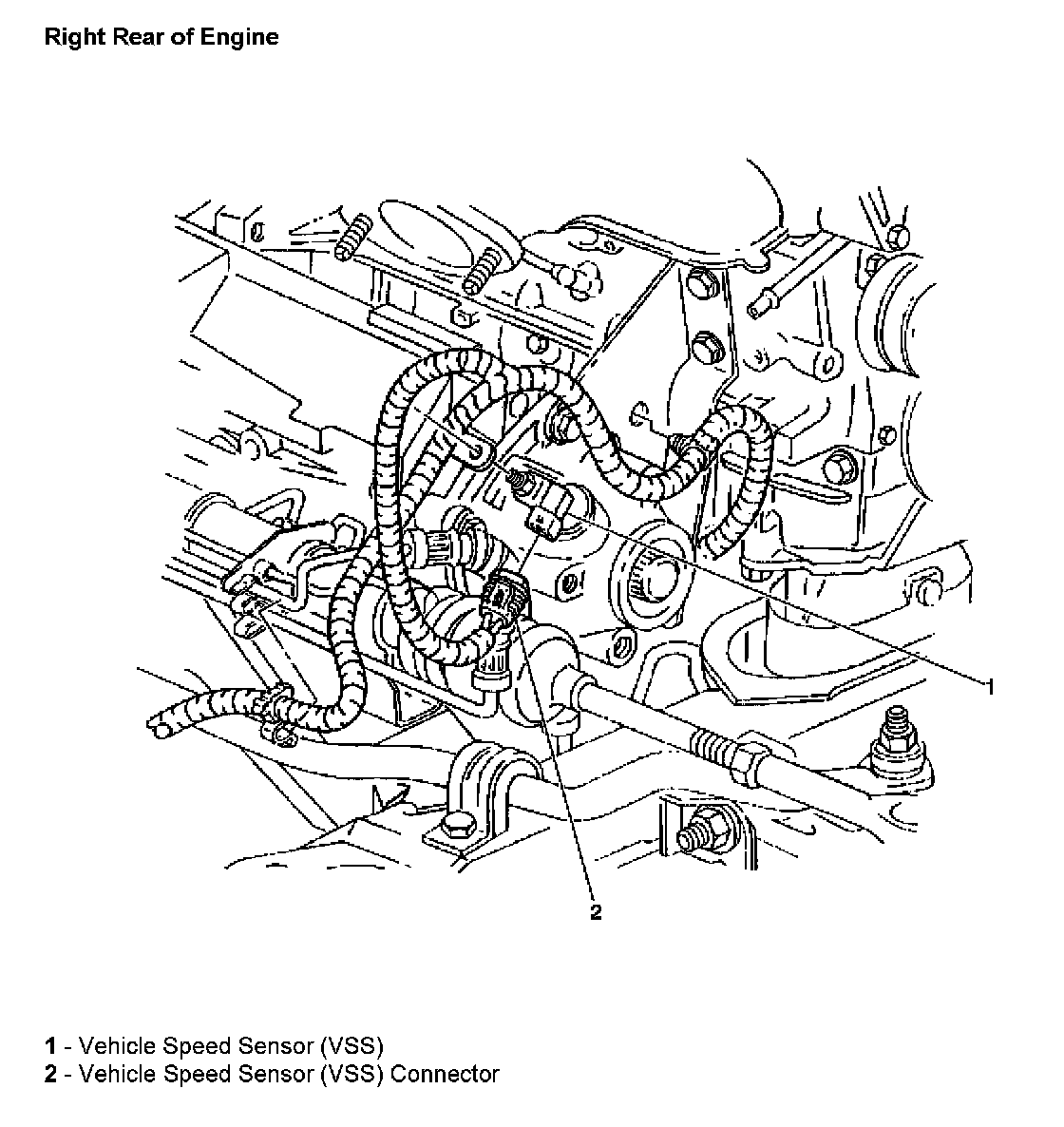 Right Rear of Engine

1

2

1 - Vehicle Speed Sensor (VSS)
2 - Vehicle Speed Sensor (VSS) Connector