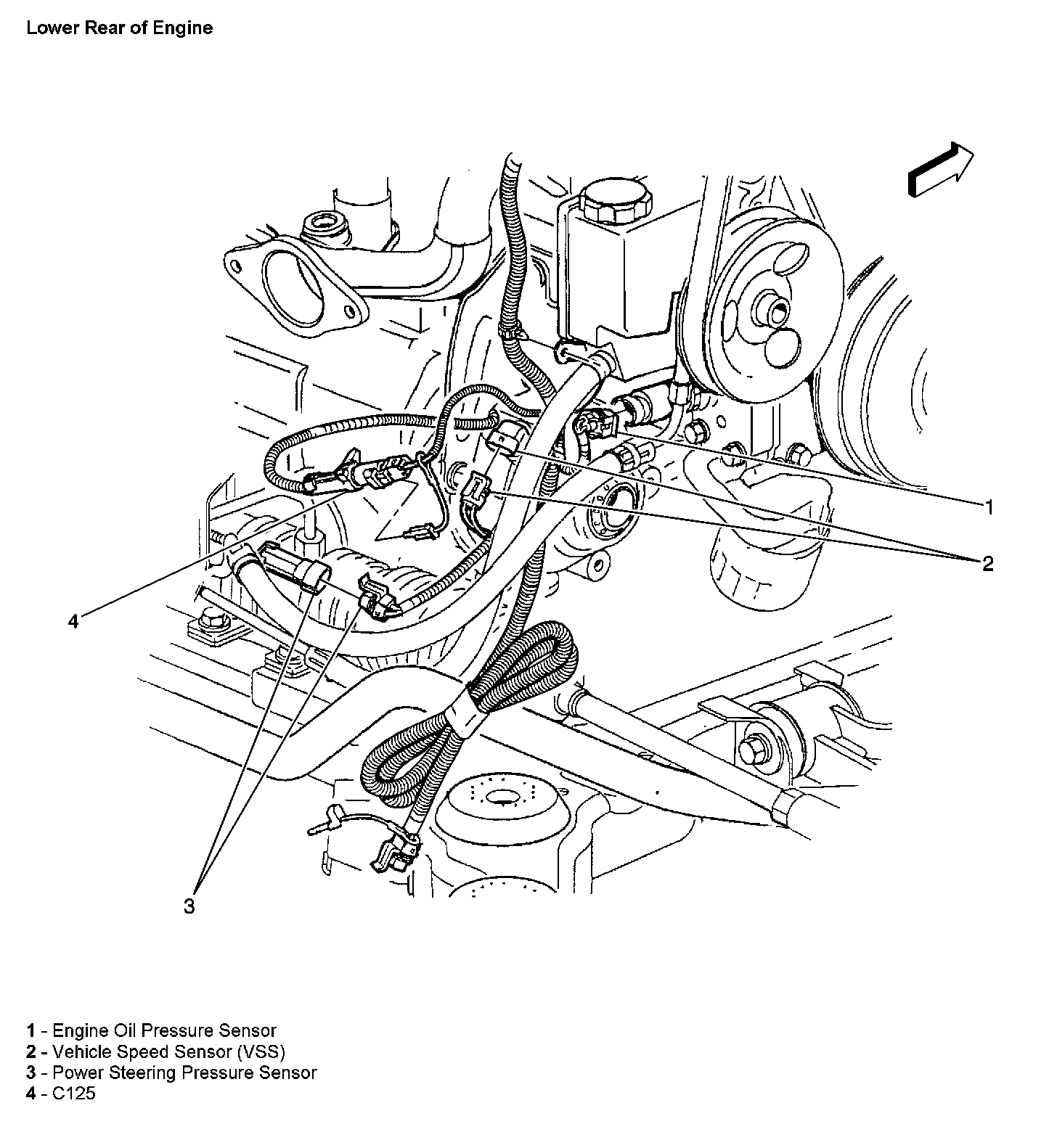 Lower Rear of Engine

1

2

4

3

1 - Engine Oil Pressure Sensor
2 - Vehicle Speed Sensor (VSS)
3 - Power Steering Pressure Sensor
4 - C125