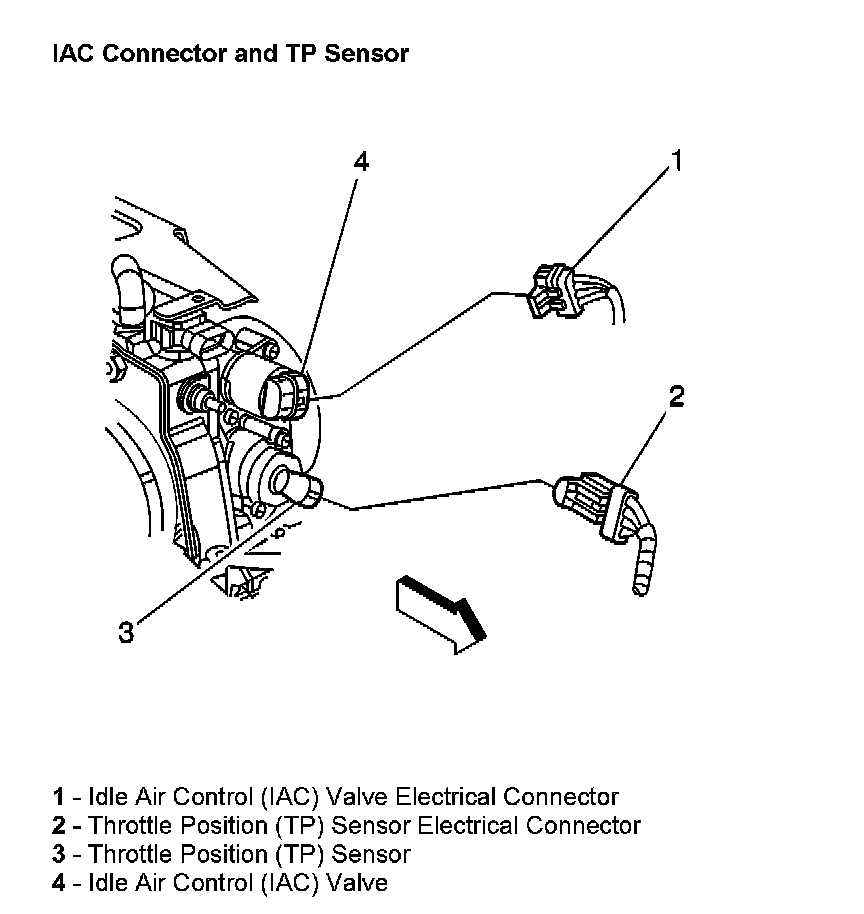 IAC Connector and TP Sensor

4

1

2

3

1 - Idle Air Control (IAC) Valve Electrical Connector
2 - Throttle Position (TP) Sensor Electrical Connector
3 - Throttle Position (TP) Sensor
4 - Idle Air Control (IAC) Valve