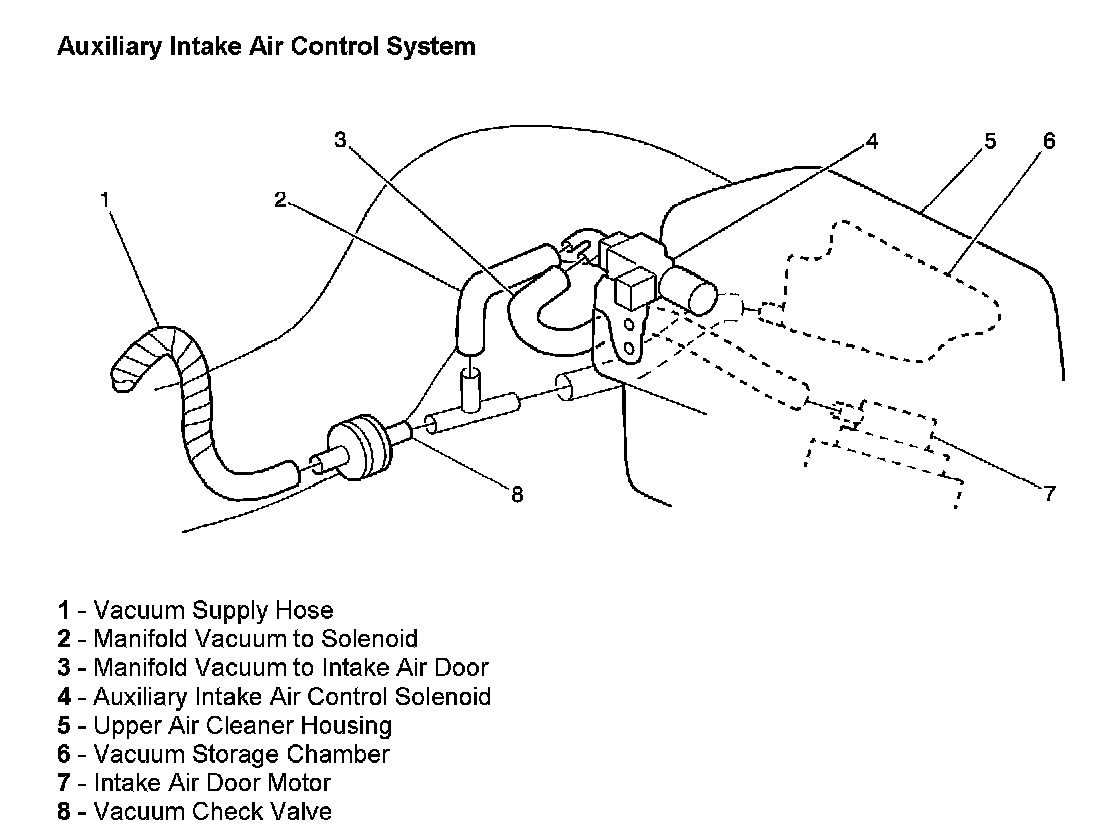 Auxiliary Intake Air Control System

3
4
5
6
1
2
8
7

1 - Vacuum Supply Hose
2 - Manifold Vacuum to Solenoid
3 - Manifold Vacuum to Intake Air Door
4 - Auxiliary Intake Air Control Solenoid
5 - Upper Air Cleaner Housing
6 - Vacuum Storage Chamber
7 - Intake Air Door Motor
8 - Vacuum Check Valve