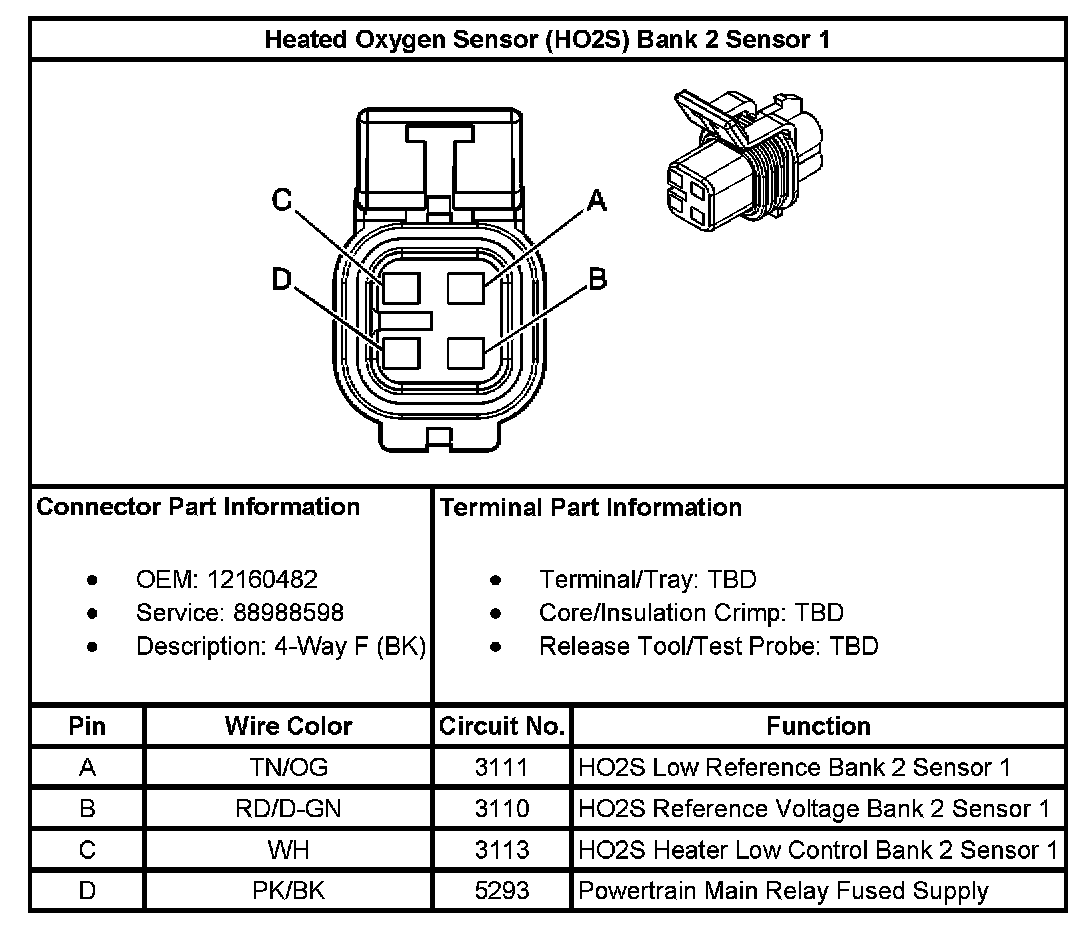 Heated Oxygen Sensor (HO2S) Bank 2 Sensor 1

C
A
D
B

Connector Part Information

- OEM: 12160482
- Service: 88988598
- Description: 4-Way F (BK)

Terminal Part Information

- Terminal/Tray: TBD
- Core/Insulation Crimp: TBD
- Release Tool/Test Probe: TBD

| Pin | Wire Color | Circuit No. | Function |
|---|---|---|---|
| A | TN/OG | 3111 | HO2S Low Reference Bank 2 Sensor 1 |
| B | RD/D-GN | 3110 | HO2S Reference Voltage Bank 2 Sensor 1 |
| C | WH | 3113 | HO2S Heater Low Control Bank 2 Sensor 1 |
| D | PK/BK | 5293 | Powertrain Main Relay Fused Supply |