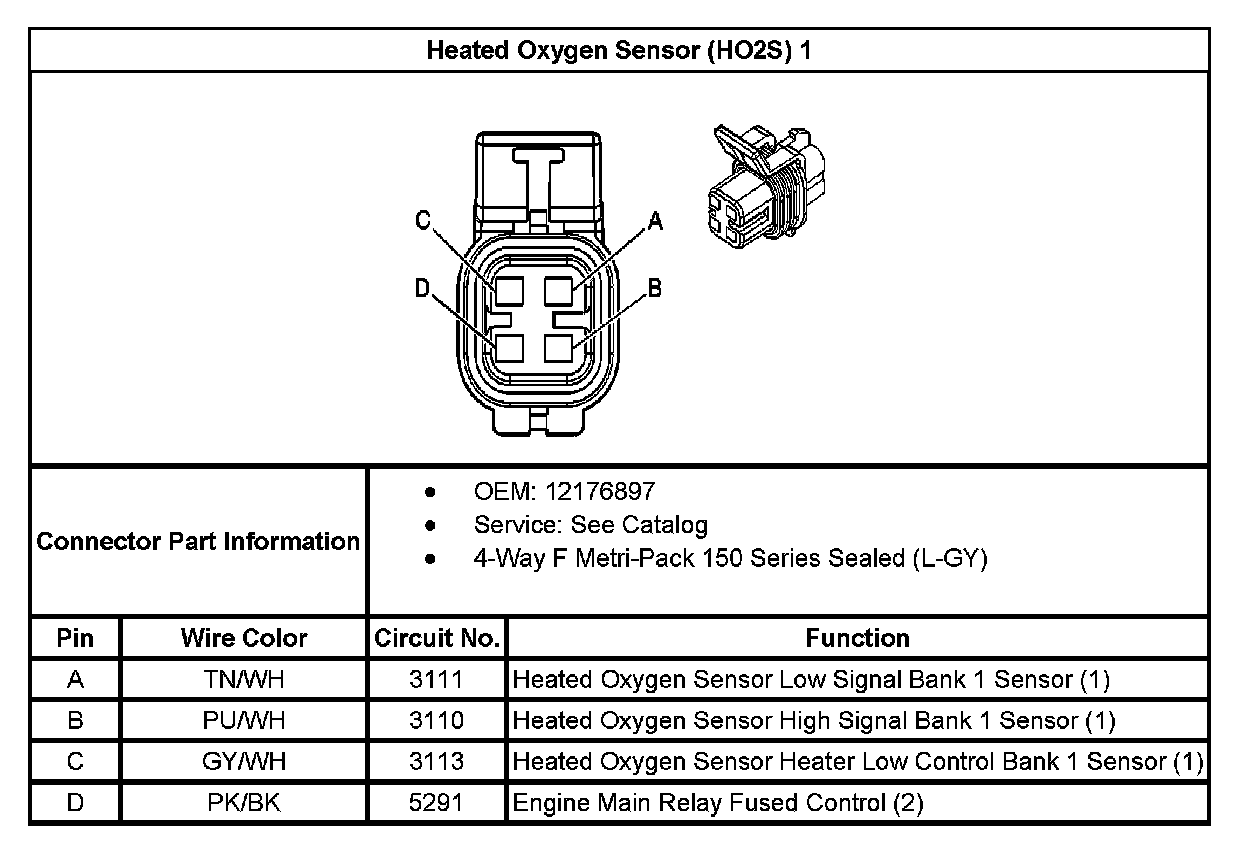 Heated Oxygen Sensor (HO2S) 1

C
A
D
B

Connector Part Information

- OEM: 12176897
- Service: See Catalog
- 4-Way F Metri-Pack 150 Series Sealed (L-GY)

| Pin | Wire Color | Circuit No. | Function |
|---|---|---|---|
| A | TN/WH | 3111 | Heated Oxygen Sensor Low Signal Bank 1 Sensor (1) |
| B | PU/WH | 3110 | Heated Oxygen Sensor High Signal Bank 1 Sensor (1) |
| C | GY/WH | 3113 | Heated Oxygen Sensor Heater Low Control Bank 1 Sensor (1) |
| D | PK/BK | 5291 | Engine Main Relay Fused Control (2) |