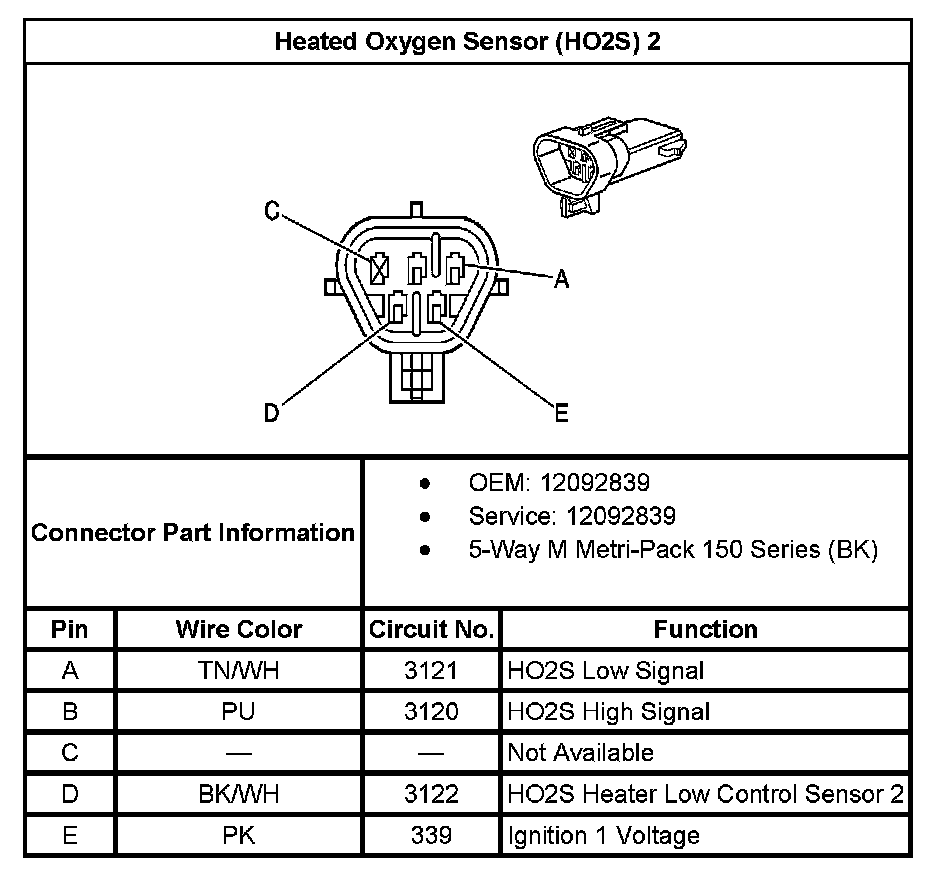 Heated Oxygen Sensor (HO2S) 2

C
A
D
E

Connector Part Information

- OEM: 12092839
- Service: 12092839
- 5-Way M Metri-Pack 150 Series (BK)

| Pin | Wire Color | Circuit No. | Function |
|---|---|---|---|
| A | TN/WH | 3121 | HO2S Low Signal |
| B | PU | 3120 | HO2S High Signal |
| C | — | — | Not Available |
| D | BK/WH | 3122 | HO2S Heater Low Control Sensor 2 |
| E | PK | 339 | Ignition 1 Voltage |