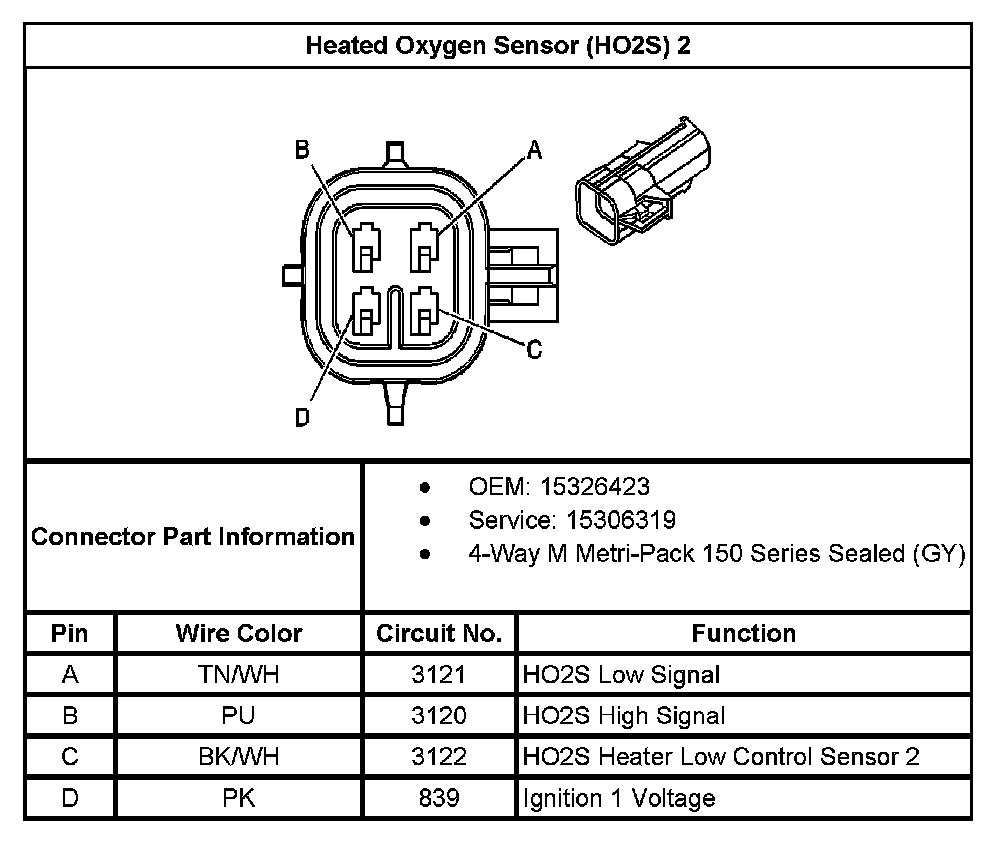 Heated Oxygen Sensor (HO2S) 2

B
A
C
D

Connector Part Information

- OEM: 15326423
- Service: 15306319
- 4-Way M Metri-Pack 150 Series Sealed (GY)

| Pin | Wire Color | Circuit No. | Function |
|---|---|---|---|
| A | TN/WH | 3121 | HO2S Low Signal |
| B | PU | 3120 | HO2S High Signal |
| C | BK/WH | 3122 | HO2S Heater Low Control Sensor 2 |
| D | PK | 839 | Ignition 1 Voltage |