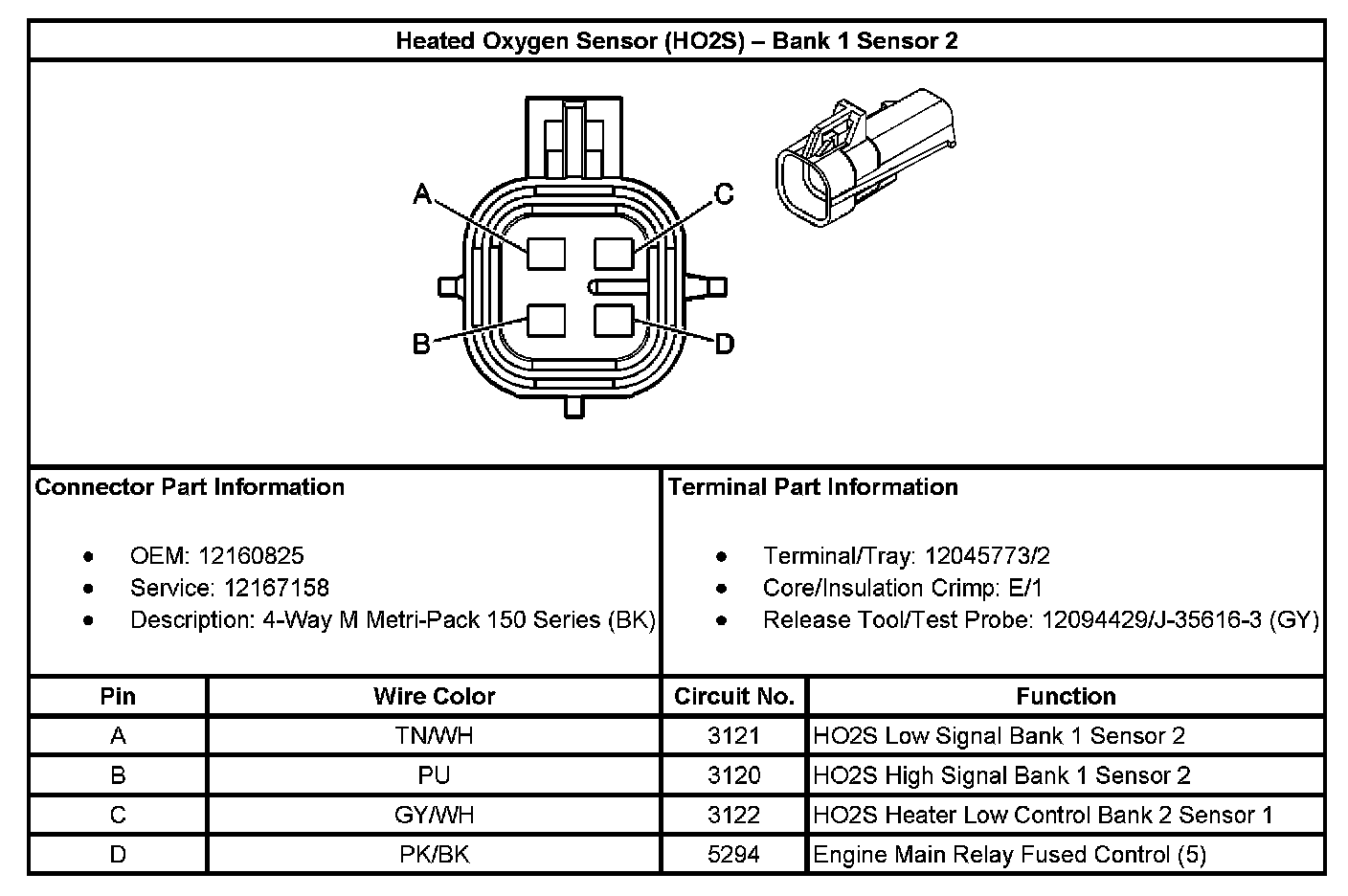 Heated Oxygen Sensor (HO2S) – Bank 1 Sensor 2

A
C
B
D

Connector Part Information

• OEM: 12160825
• Service: 12167158
• Description: 4-Way M Metri-Pack 150 Series (BK)

Terminal Part Information

• Terminal/Tray: 12045773/2
• Core/Insulation Crimp: E/1
• Release Tool/Test Probe: 12094429/J-35616-3 (GY)

| Pin | Wire Color | Circuit No. | Function |
|---|---|---|---|
| A | TN/WH | 3121 | HO2S Low Signal Bank 1 Sensor 2 |
| B | PU | 3120 | HO2S High Signal Bank 1 Sensor 2 |
| C | GY/WH | 3122 | HO2S Heater Low Control Bank 2 Sensor 1 |
| D | PK/BK | 5294 | Engine Main Relay Fused Control (5) |