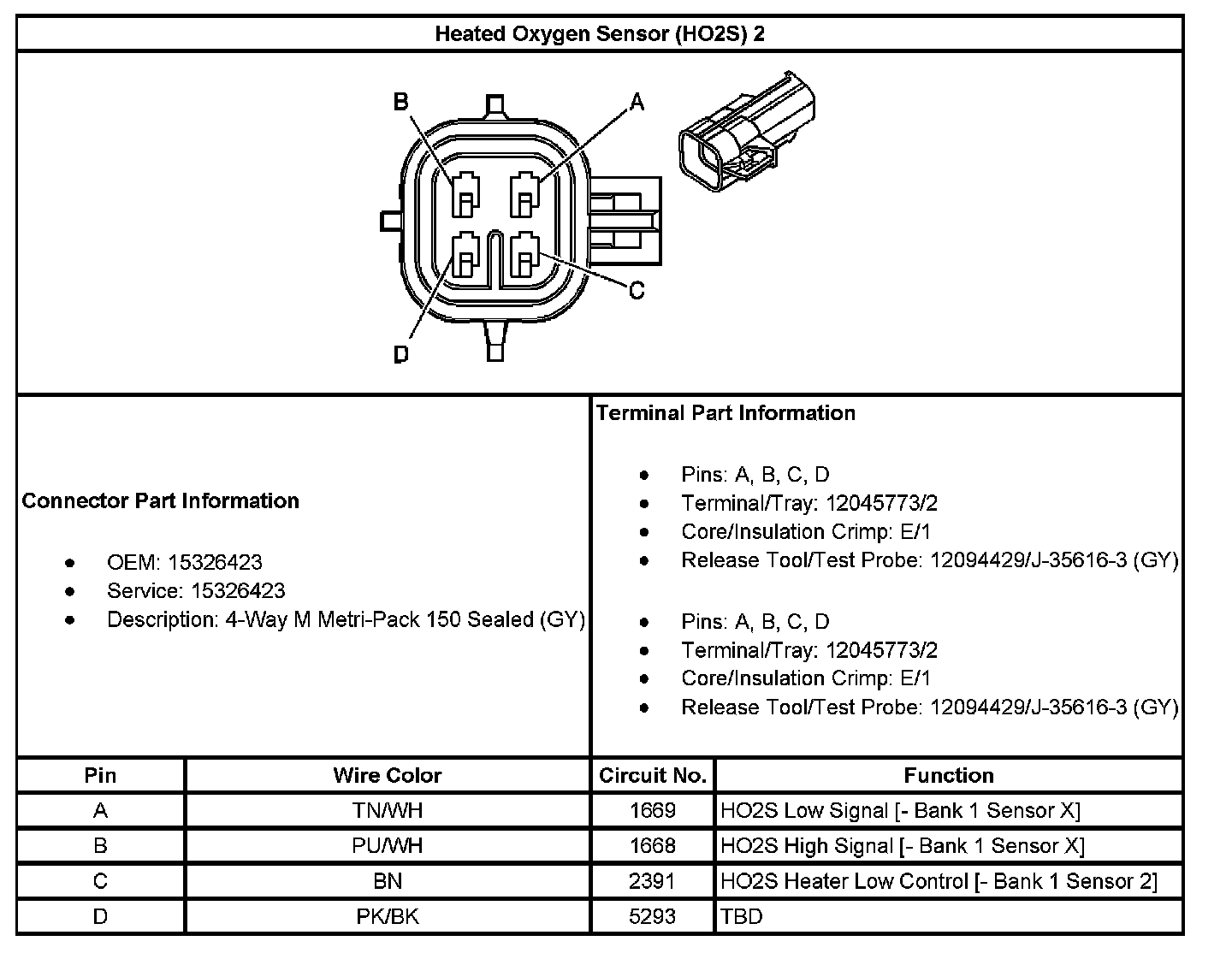 Heated Oxygen Sensor (HO2S) 2

B
A
C
D

Connector Part Information

- OEM: 15326423
- Service: 15326423
- Description: 4-Way M Metri-Pack 150 Sealed (GY)

Terminal Part Information

- Pins: A, B, C, D
- Terminal/Tray: 12045773/2
- Core/Insulation Crimp: E/1
- Release Tool/Test Probe: 12094429/J-35616-3 (GY)

- Pins: A, B, C, D
- Terminal/Tray: 12045773/2
- Core/Insulation Crimp: E/1
- Release Tool/Test Probe: 12094429/J-35616-3 (GY)

| Pin | Wire Color | Circuit No. | Function |
|---|---|---|---|
| A | TN/WH | 1669 | HO2S Low Signal [- Bank 1 Sensor X] |
| B | PU/WH | 1668 | HO2S High Signal [- Bank 1 Sensor X] |
| C | BN | 2391 | HO2S Heater Low Control [- Bank 1 Sensor 2] |
| D | PK/BK | 5293 | TBD |