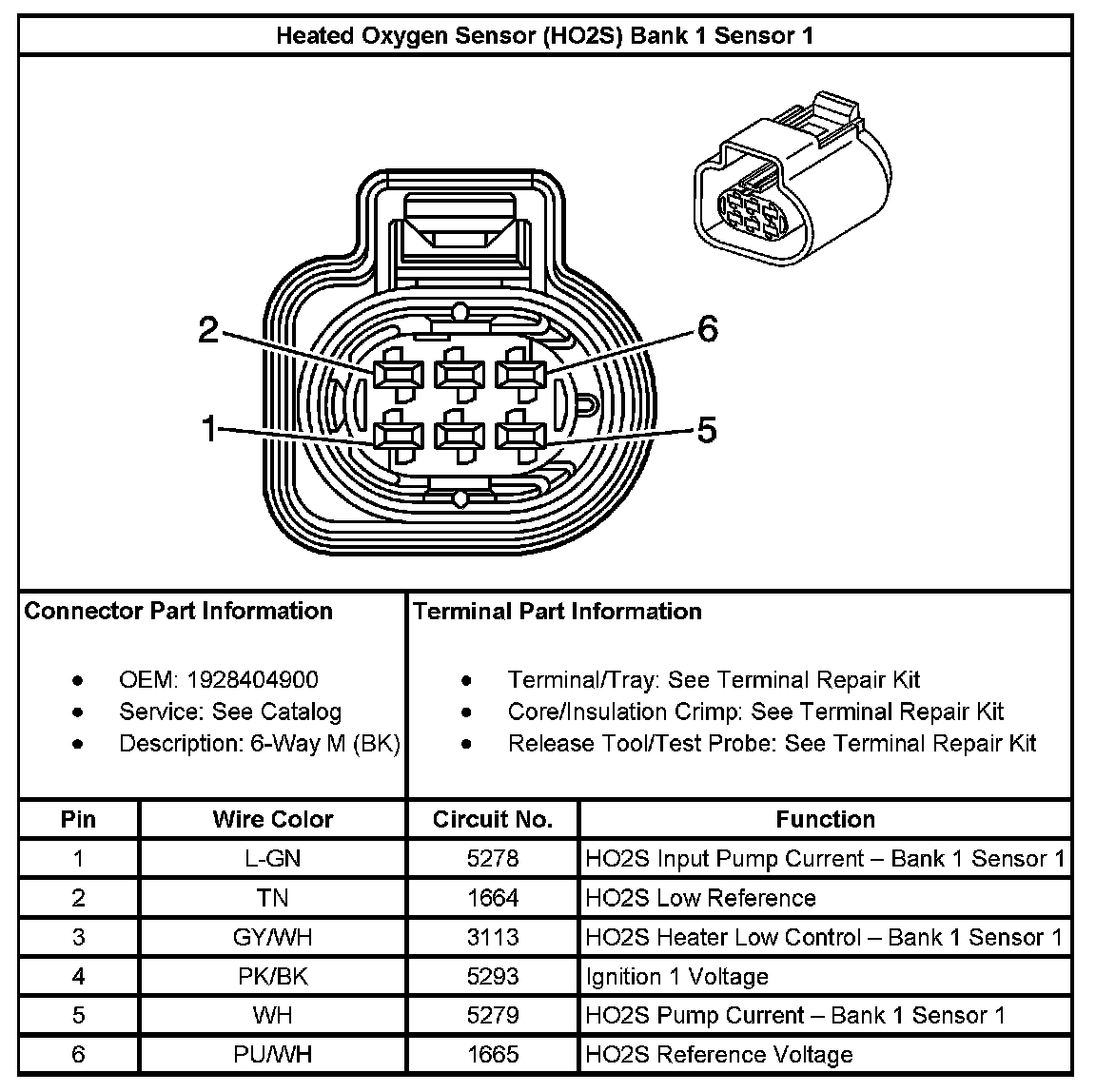 Heated Oxygen Sensor (HO2S) Bank 1 Sensor 1

2
6
1
5

Connector Part Information

- OEM: 1928404900
- Service: See Catalog
- Description: 6-Way M (BK)

Terminal Part Information

- Terminal/Tray: See Terminal Repair Kit
- Core/Insulation Crimp: See Terminal Repair Kit
- Release Tool/Test Probe: See Terminal Repair Kit

| Pin | Wire Color | Circuit No. | Function |
|---|---|---|---|
| 1 | L-GN | 5278 | HO2S Input Pump Current – Bank 1 Sensor 1 |
| 2 | TN | 1664 | HO2S Low Reference |
| 3 | GY/WH | 3113 | HO2S Heater Low Control – Bank 1 Sensor 1 |
| 4 | PK/BK | 5293 | Ignition 1 Voltage |
| 5 | WH | 5279 | HO2S Pump Current – Bank 1 Sensor 1 |
| 6 | PU/WH | 1665 | HO2S Reference Voltage |