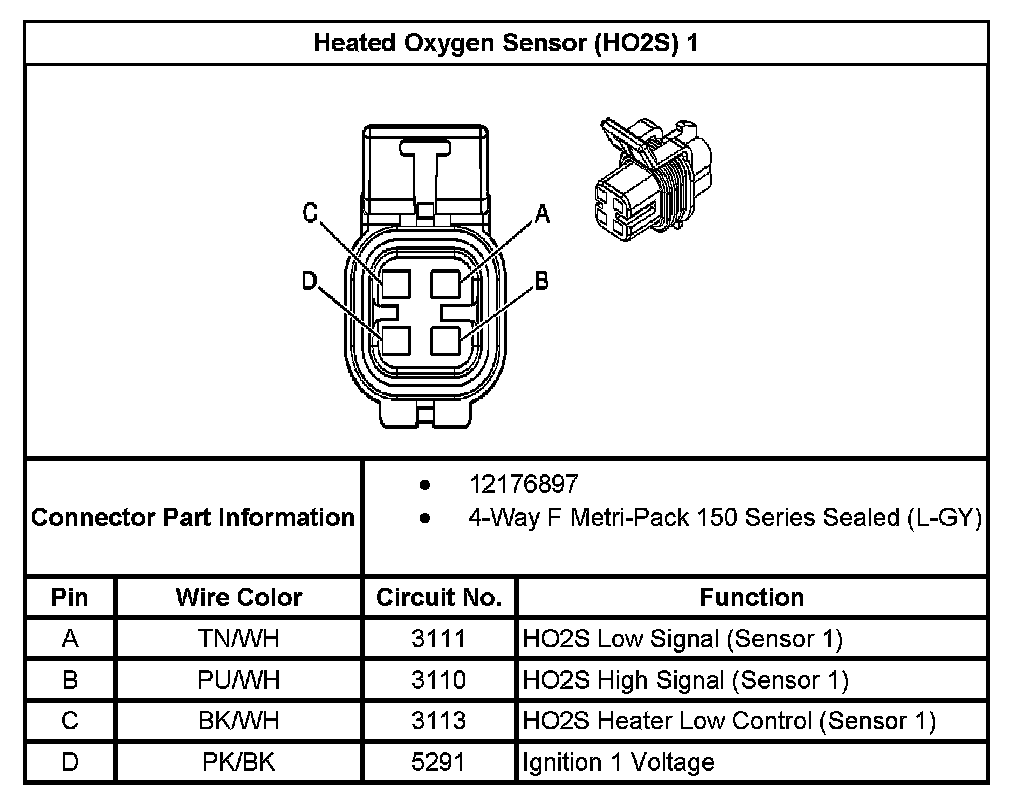 Heated Oxygen Sensor (HO2S) 1

C
A
D
B

Connector Part Information
• 12176897
• 4-Way F Metri-Pack 150 Series Sealed (L-GY)

| Pin | Wire Color | Circuit No. | Function |
|---|---|---|---|
| A | TN/WH | 3111 | HO2S Low Signal (Sensor 1) |
| B | PU/WH | 3110 | HO2S High Signal (Sensor 1) |
| C | BK/WH | 3113 | HO2S Heater Low Control (Sensor 1) |
| D | PK/BK | 5291 | Ignition 1 Voltage |