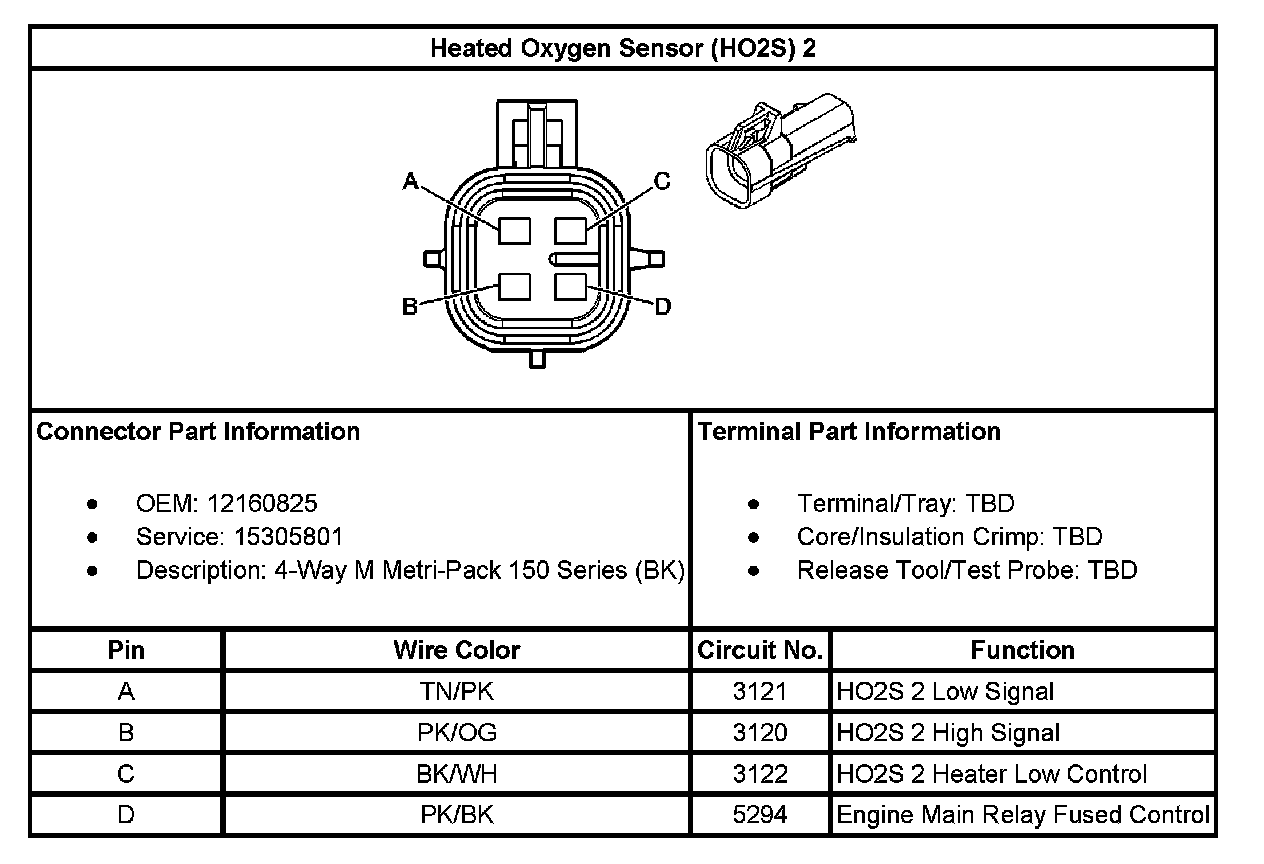 Heated Oxygen Sensor (HO2S) 2

A
C
B
D

Connector Part Information

- OEM: 12160825
- Service: 15305801
- Description: 4-Way M Metri-Pack 150 Series (BK)

Terminal Part Information

- Terminal/Tray: TBD
- Core/Insulation Crimp: TBD
- Release Tool/Test Probe: TBD

| Pin | Wire Color | Circuit No. | Function |
|---|---|---|---|
| A | TN/PK | 3121 | HO2S 2 Low Signal |
| B | PK/OG | 3120 | HO2S 2 High Signal |
| C | BK/WH | 3122 | HO2S 2 Heater Low Control |
| D | PK/BK | 5294 | Engine Main Relay Fused Control |